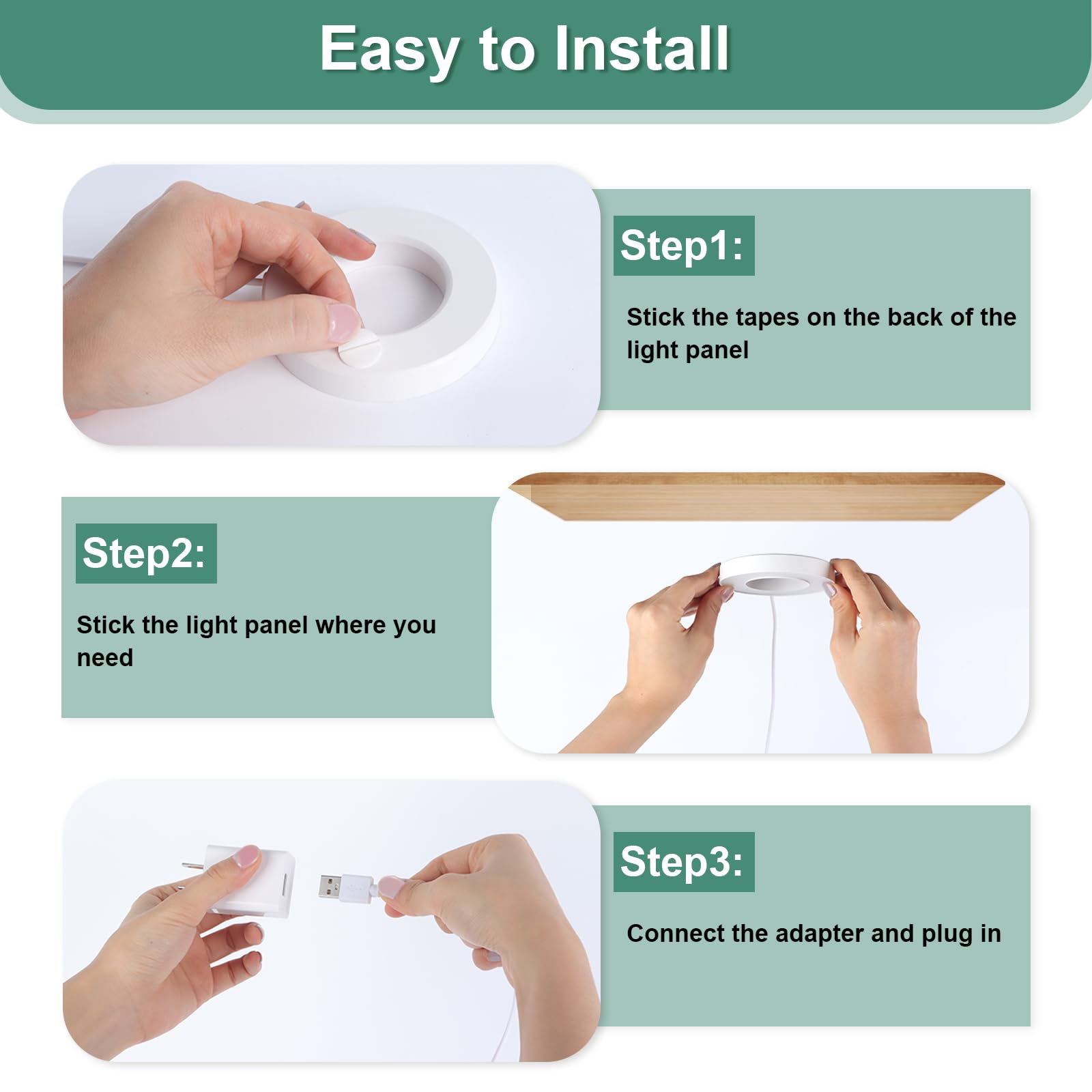 Easy to Install

Step1:

Stick the tapes on the back of the light panel

Step2:

Stick the light panel where you need

Step3:

Connect the adapter and plug in