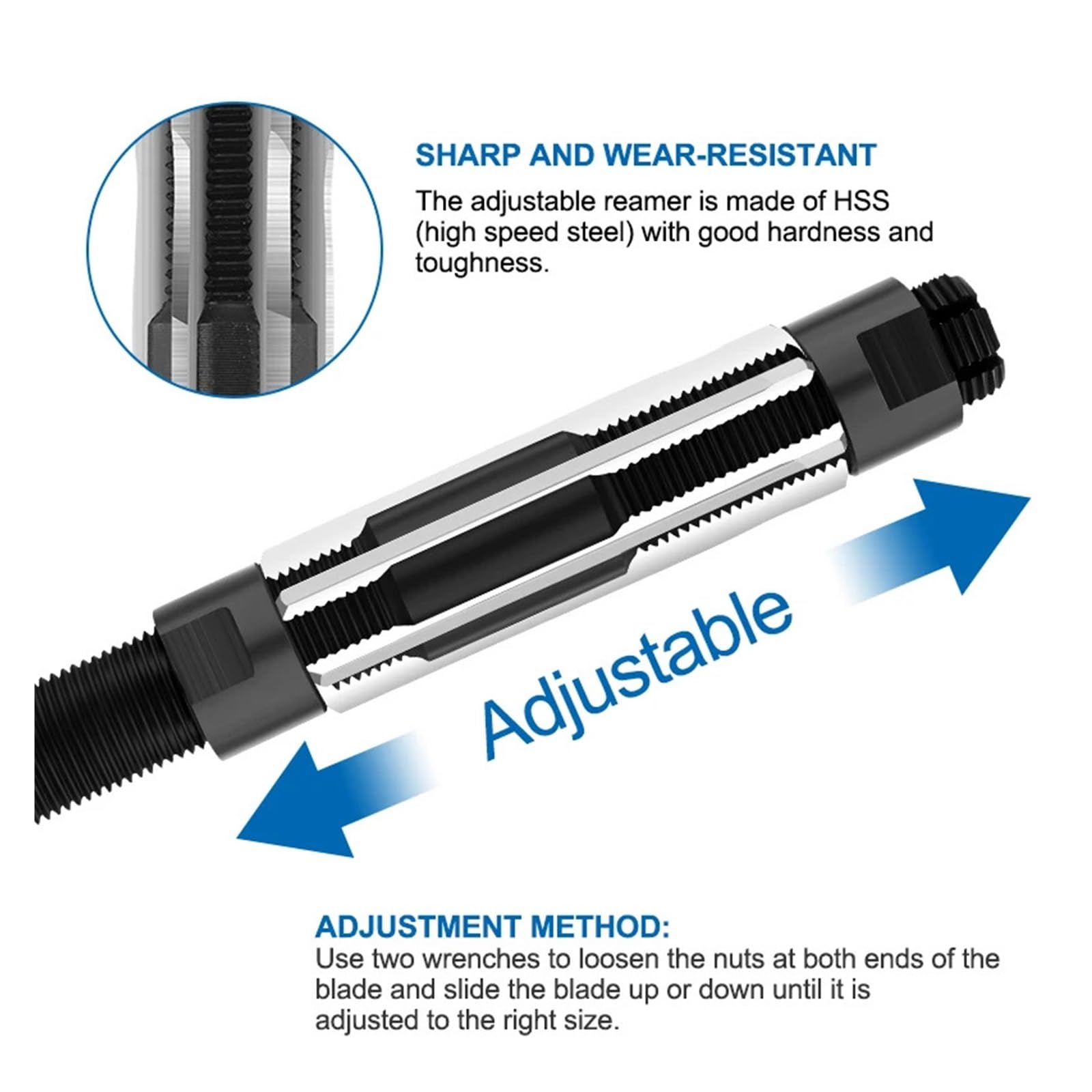 SHARP AND WEAR-RESISTANT
The adjustable reamer is made of HSS (high speed steel) with good hardness and toughness.

Adjustable

ADJUSTMENT METHOD:
Use two wrenches to loosen the nuts at both ends of the blade and slide the blade up or down until it is adjusted to the right size.