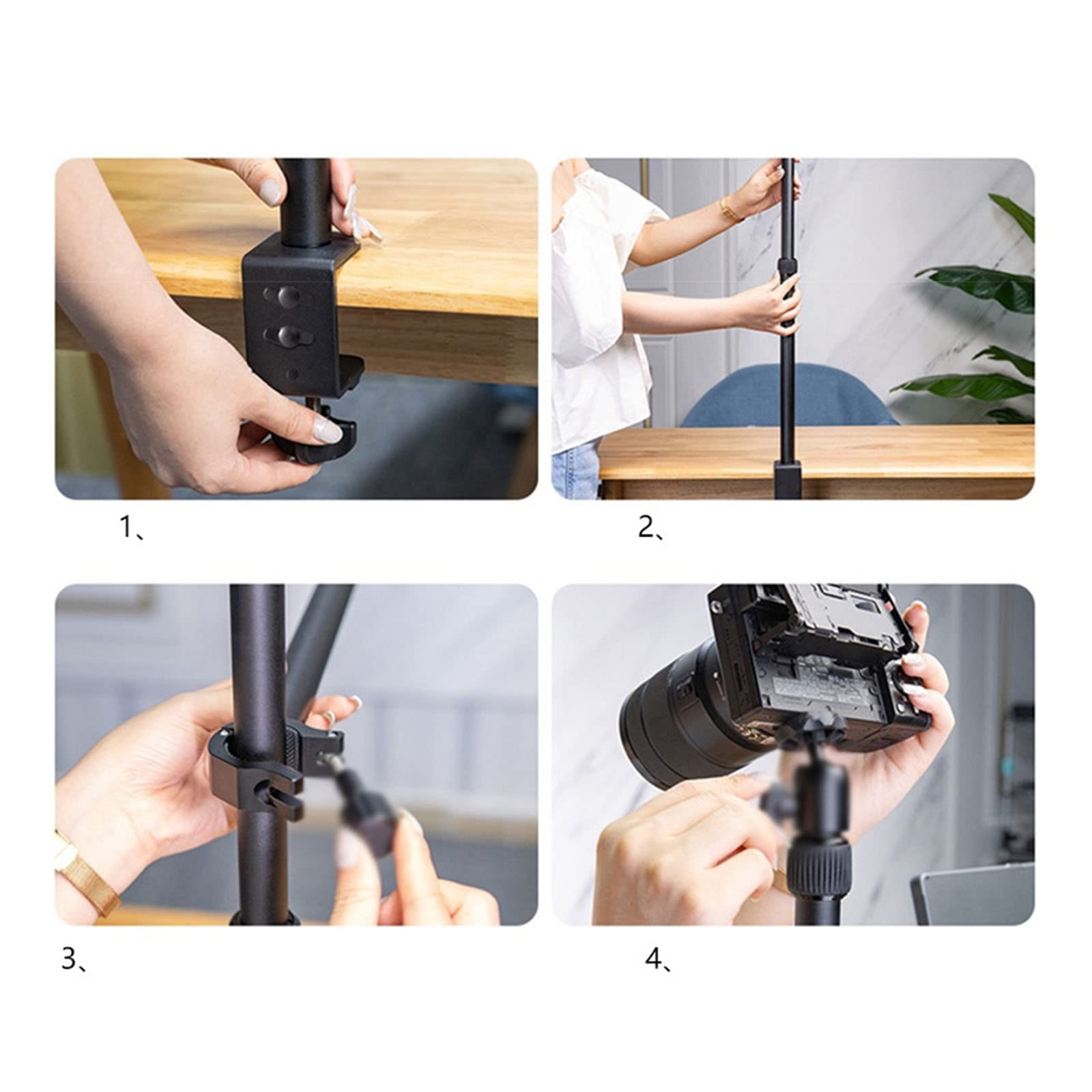 1、

2、

3、

4、