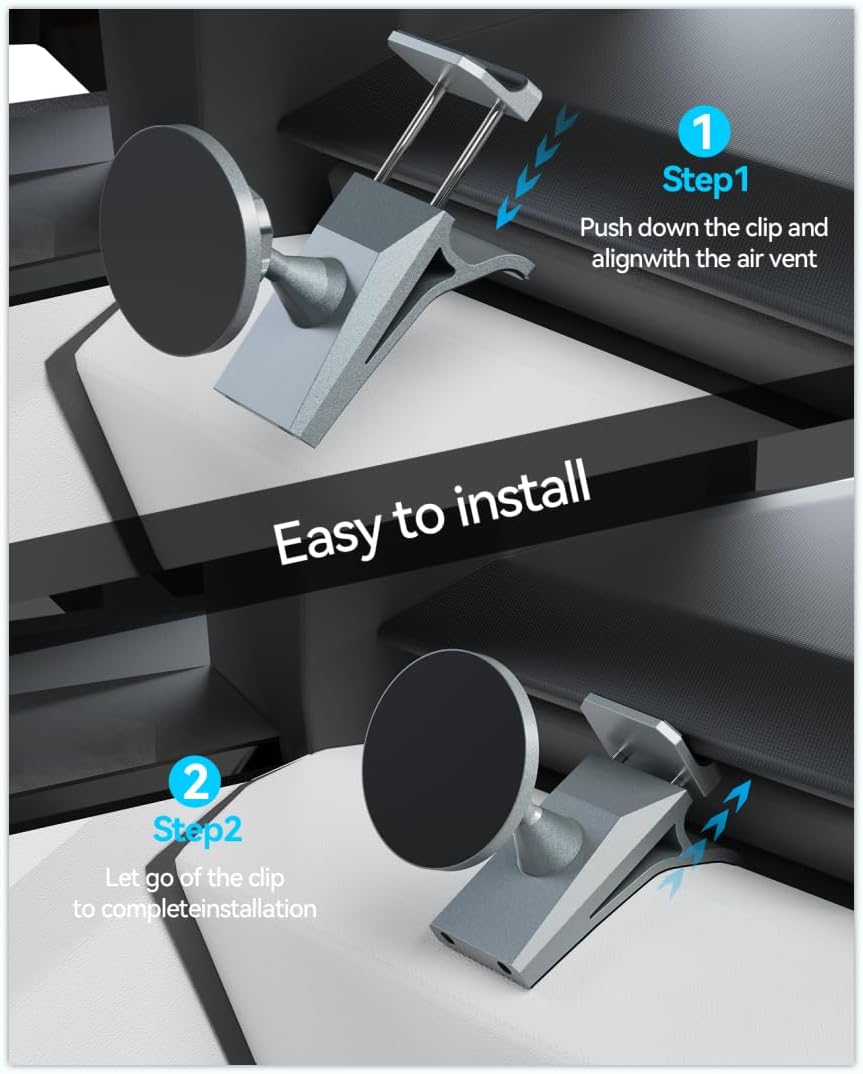 1
Step1
Push down the clip and alignwith the air vent

Easy to install

2
Step2
Let go of the clip to completeinstallation