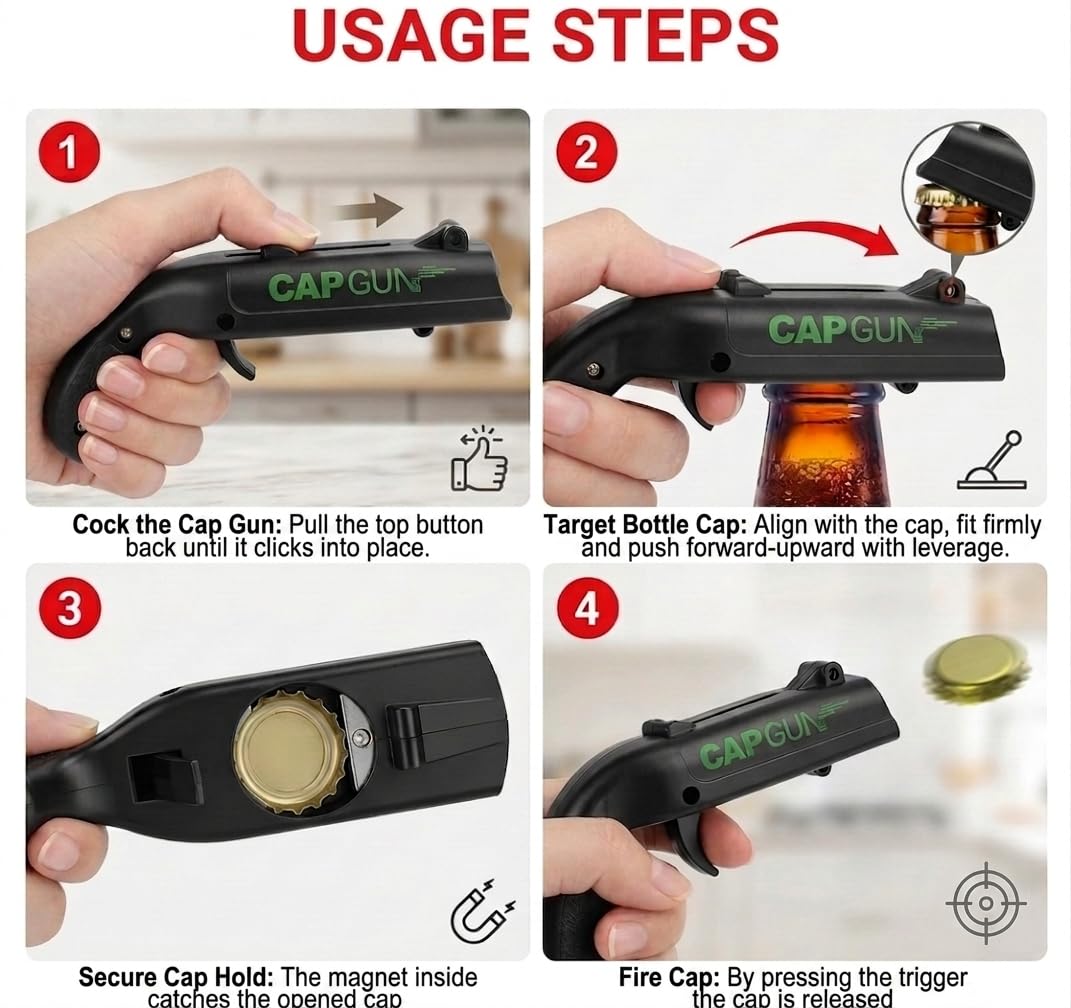 USAGE STEPS

1

CAPGUN

Cock the Cap Gun: Pull the top button back until it clicks into place.

2

CAPGUN

Target Bottle Cap: Align with the cap, fit firmly and push forward-upward with leverage.

3

Secure Cap Hold: The magnet inside catches the opened cap

4

CAPGUN

Fire Cap: By pressing the trigger the cap is released