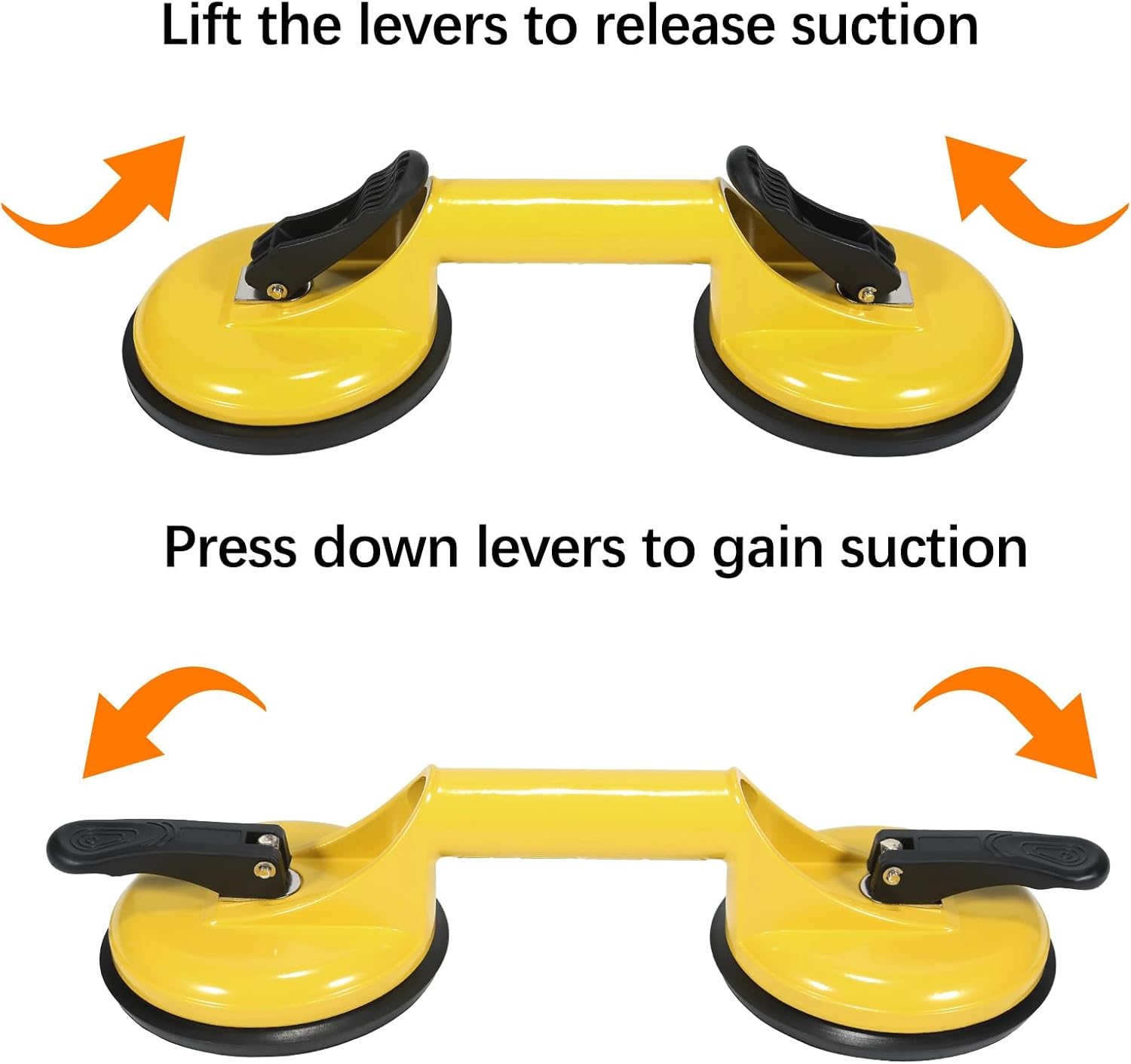 Lift the levers to release suction

Press down levers to gain suction