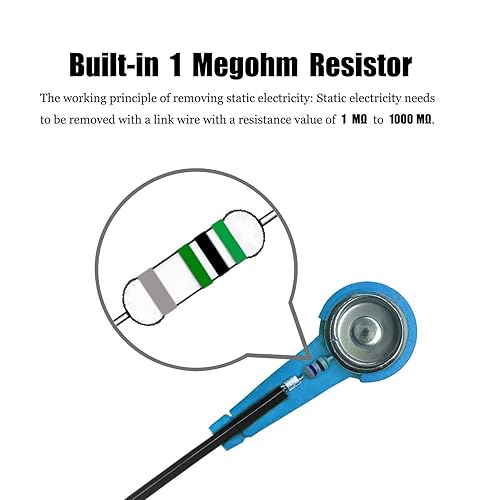 Built-in 1 Megohm Resistor

The working principle of removing static electricity: Static electricity needs to be removed with a link wire with a resistance value of 1 MΩ to 1000 MΩ.