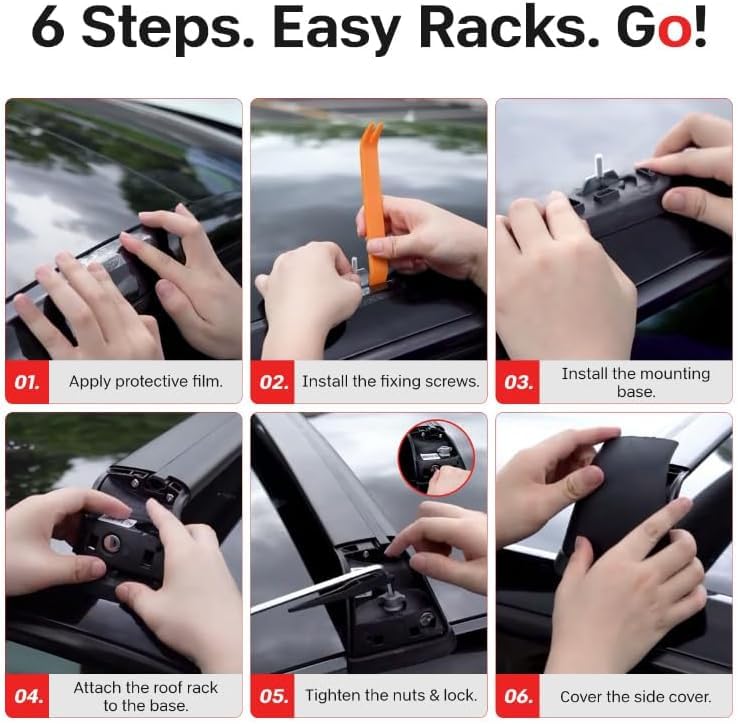 6 Steps. Easy Racks. Go!

01. Apply protective film.

02. Install the fixing screws.

03. Install the mounting base.

04. Attach the roof rack to the base.

05. Tighten the nuts & lock.

06. Cover the side cover.