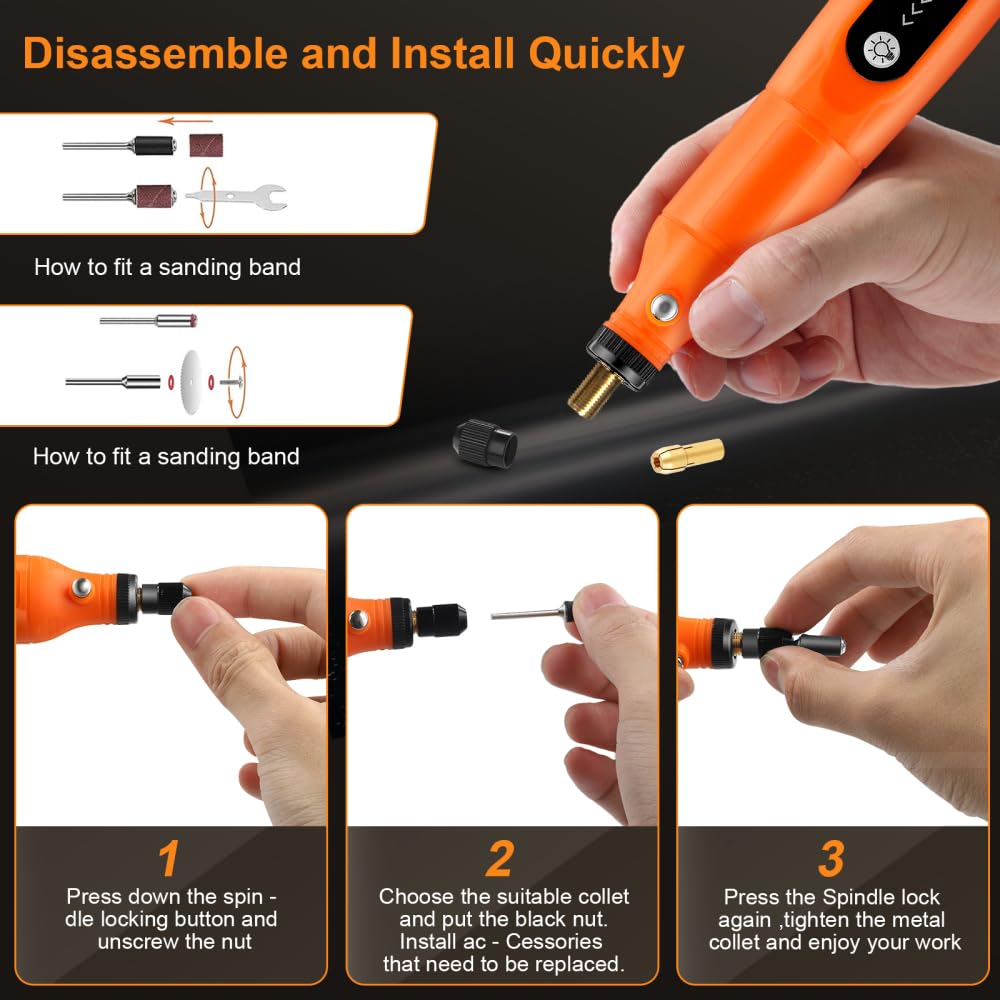 Disassemble and Install Quickly

How to fit a sanding band

How to fit a sanding band

1
Press down the spin - dle locking button and unscrew the nut

2
Choose the suitable collet and put the black nut. Install ac - Cessories that need to be replaced.

3
Press the Spindle lock again ,tighten the metal collet and enjoy your work