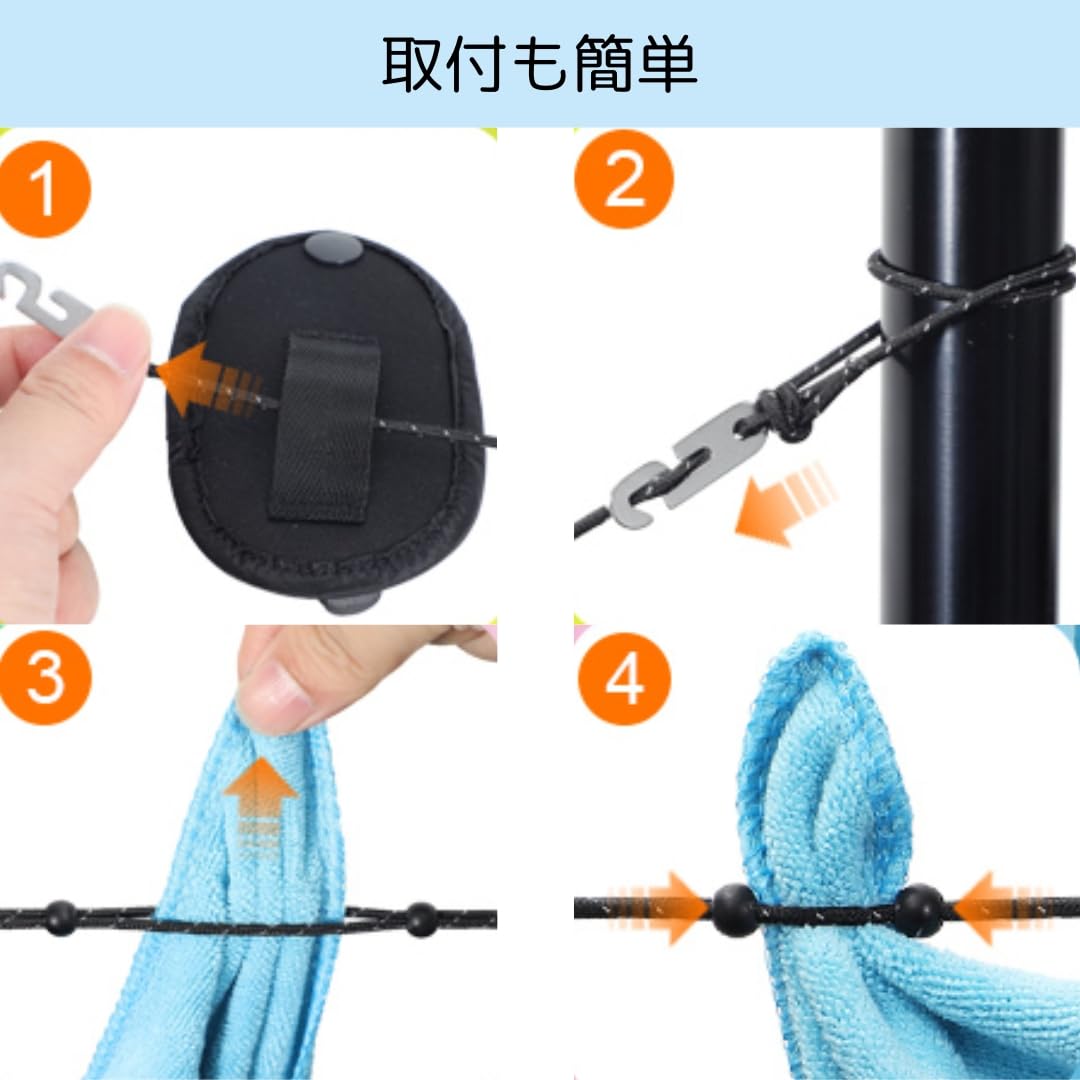 取付も簡単

1

2

3

4