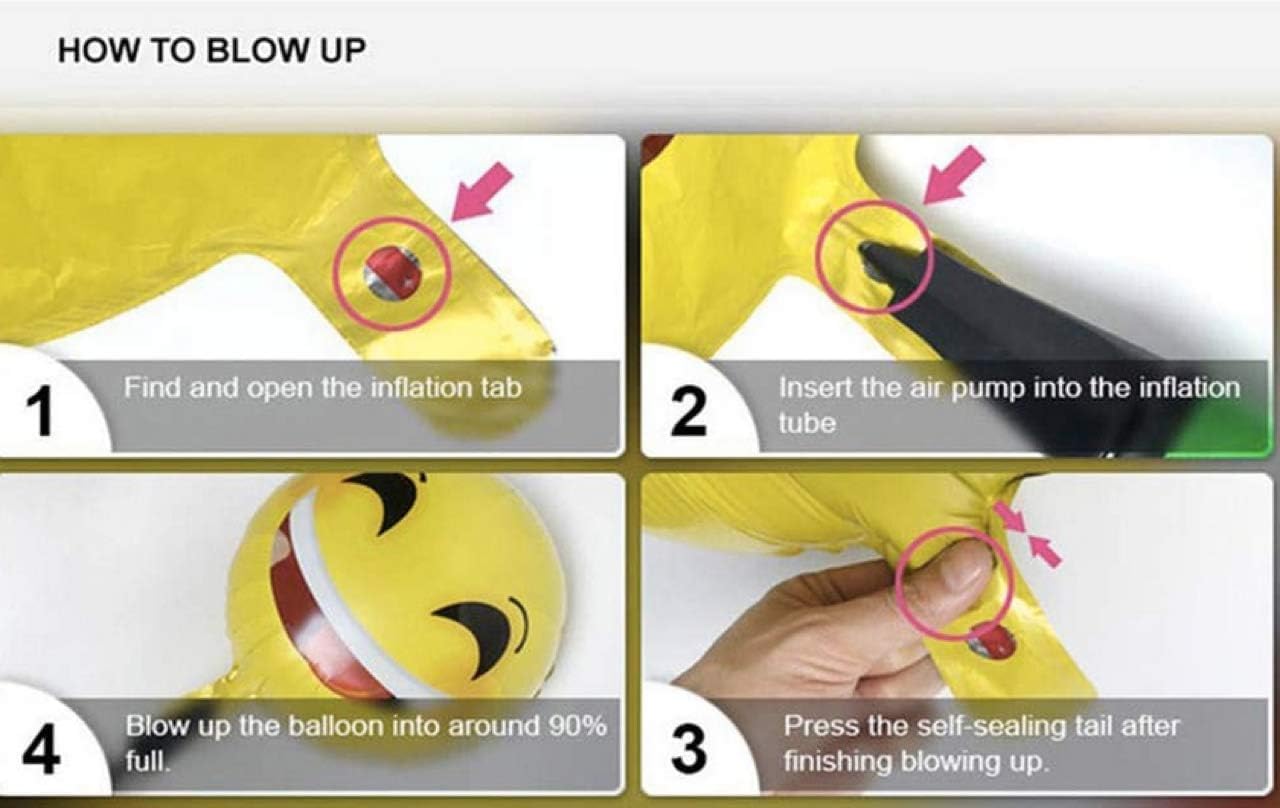 HOW TO BLOW UP

1 Find and open the inflation tab

2 Insert the air pump into the inflation tube

4 Blow up the balloon into around 90% full.

3 Press the self-sealing tail after finishing blowing up.