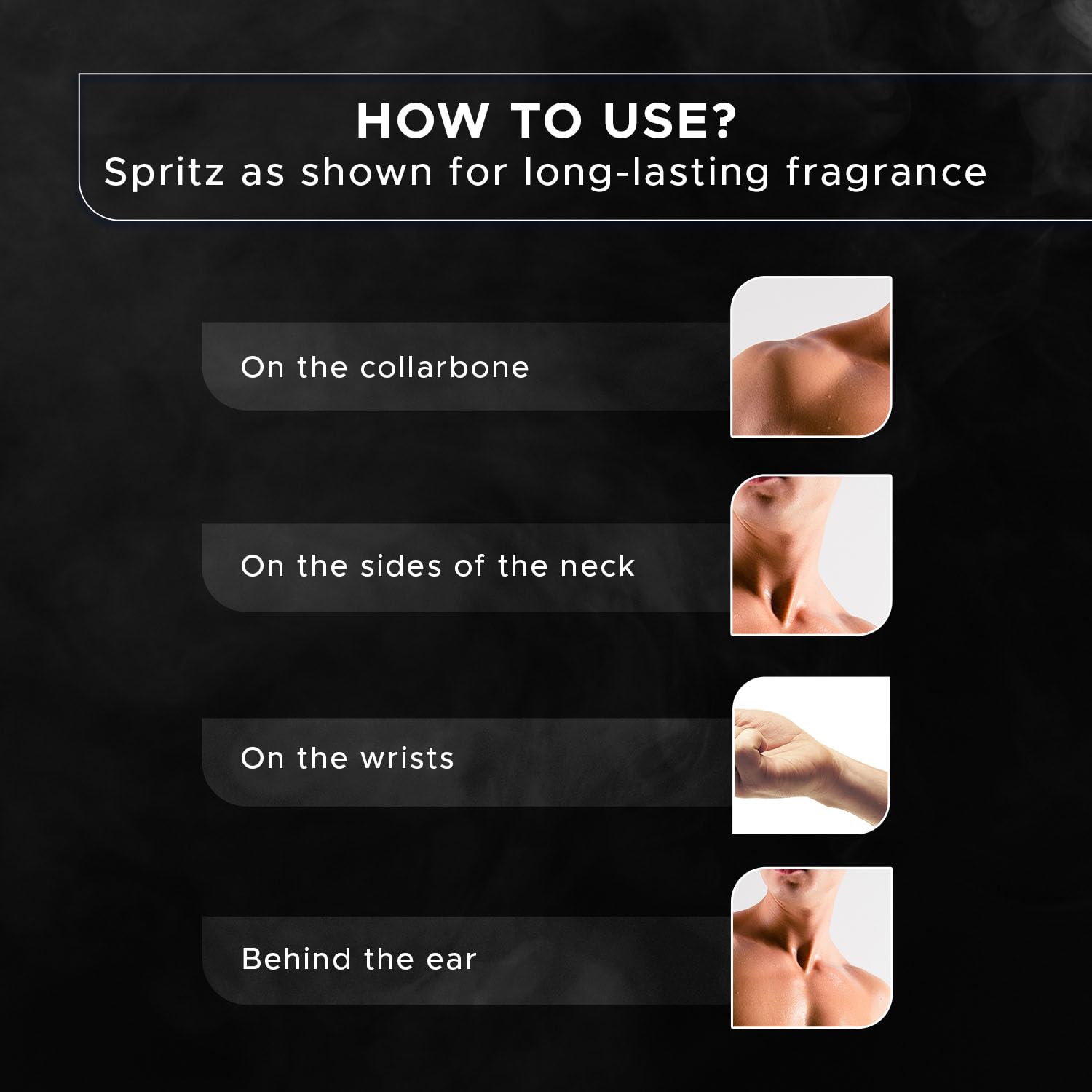 HOW TO USE?
Spritz as shown for long-lasting fragrance

On the collarbone

On the sides of the neck

On the wrists

Behind the ear