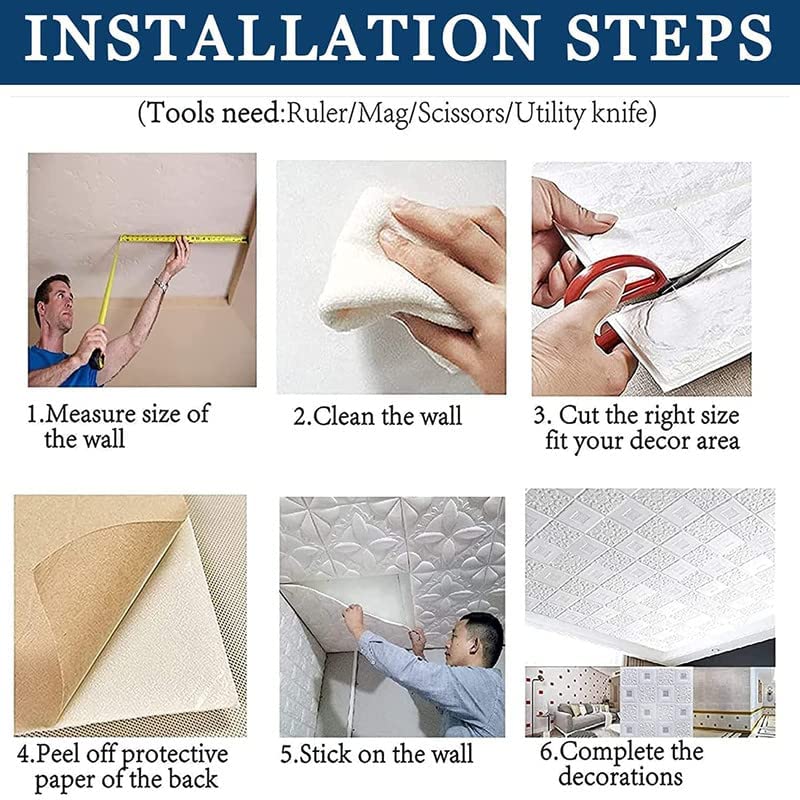 INSTALLATION STEPS

(Tools need:Ruler/Mag/Scissors/Utility knife)

1.Measure size of the wall

2.Clean the wall

3. Cut the right size fit your decor area

4.Peel off protective paper of the back

5.Stick on the wall

6.Complete the decorations