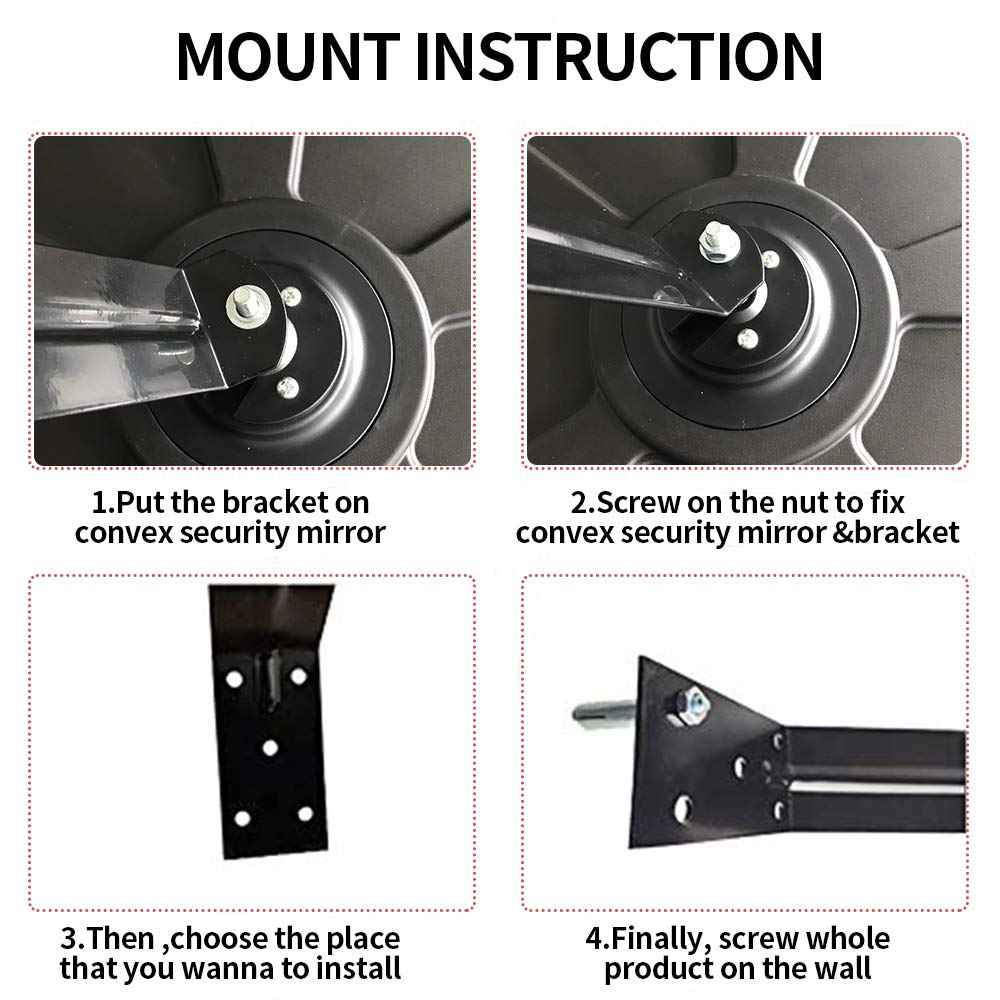 MOUNT INSTRUCTION

1.Put the bracket on convex security mirror

2.Screw on the nut to fix convex security mirror &bracket

3.Then ,choose the place that you wanna to install

4.Finally, screw whole product on the wall