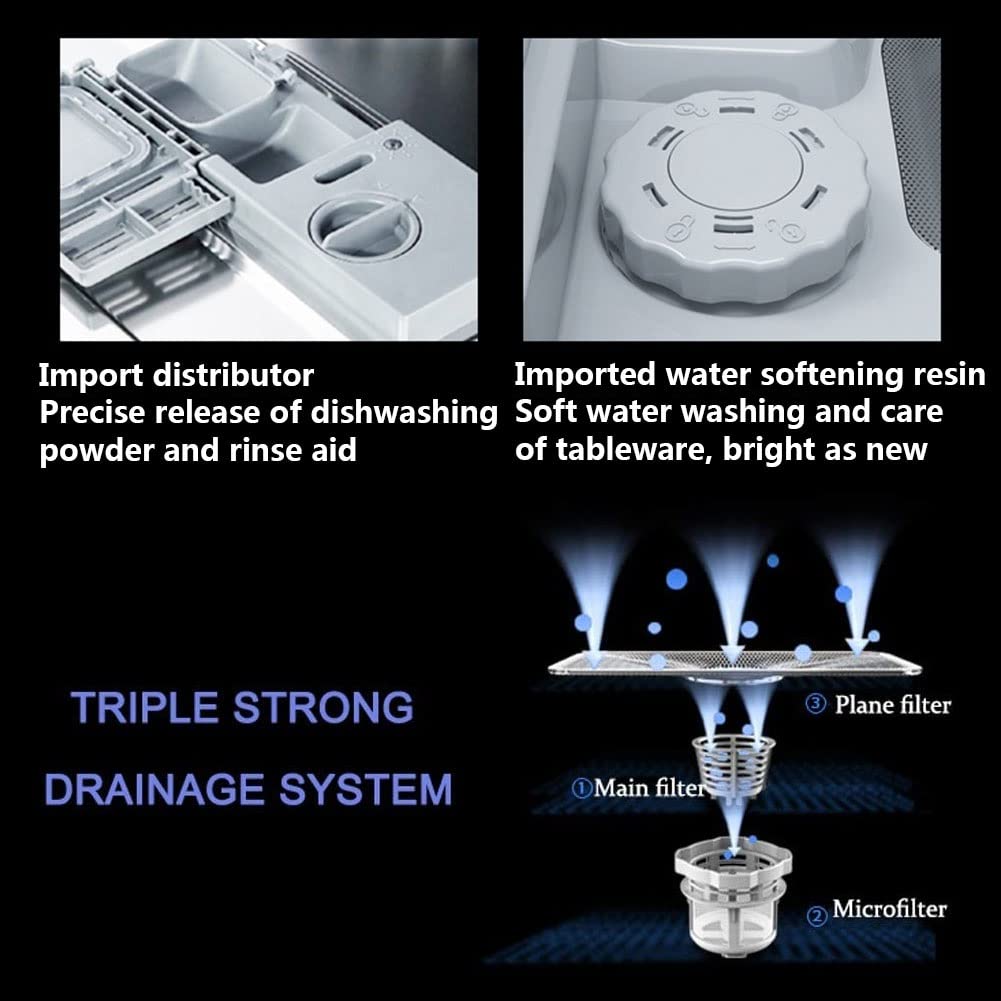 Import distributor
Precise release of dishwashing powder and rinse aid

Imported water softening resin
Soft water washing and care of tableware, bright as new

TRIPLE STRONG
DRAINAGE SYSTEM

③ Plane filter
①Main filter
② Microfilter