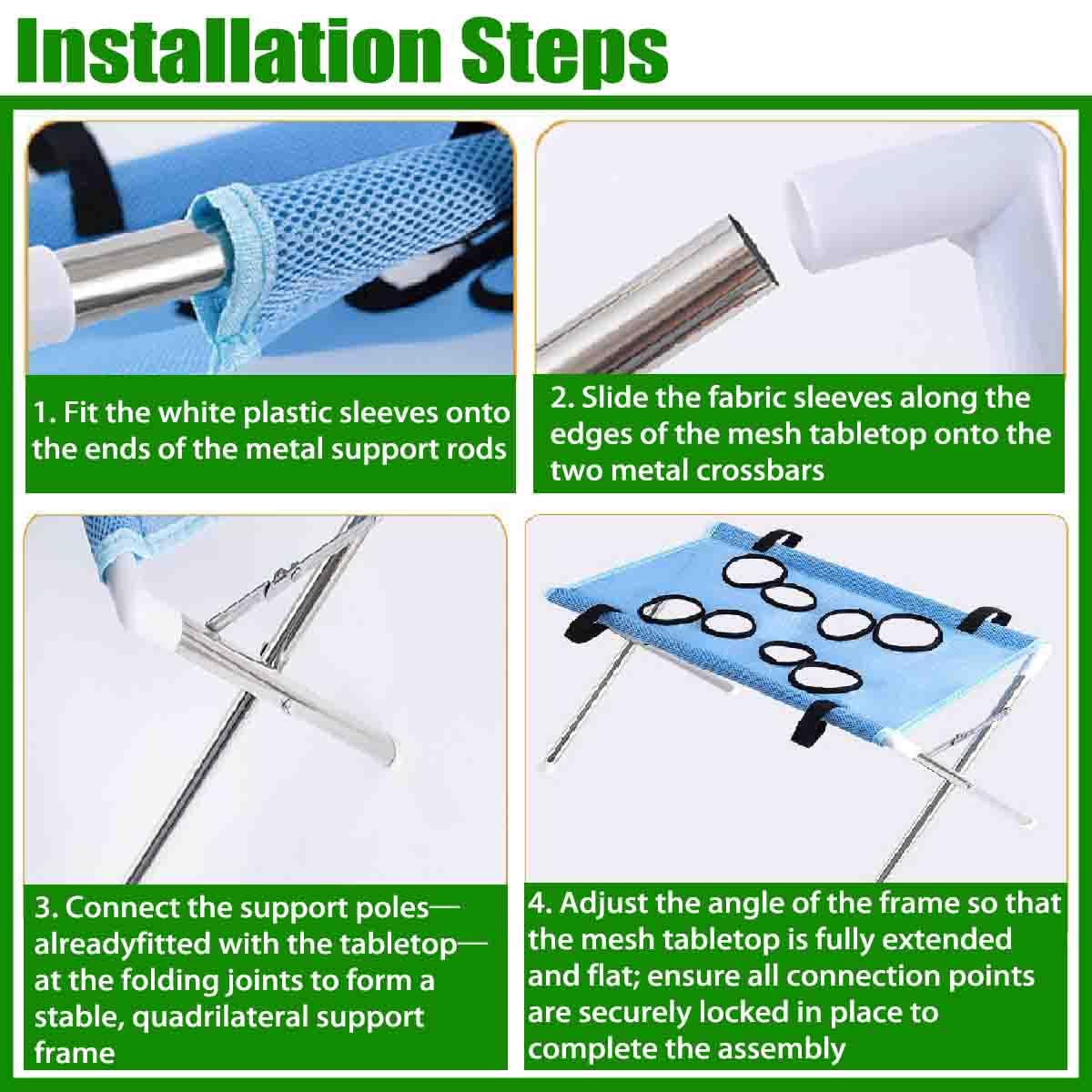 Installation Steps

1. Fit the white plastic sleeves onto the ends of the metal support rods

2. Slide the fabric sleeves along the edges of the mesh tabletop onto the two metal crossbars

3. Connect the support poles—alreadyfitted with the tabletop—at the folding joints to form a stable, quadrilateral support frame

4. Adjust the angle of the frame so that the mesh tabletop is fully extended and flat; ensure all connection points are securely locked in place to complete the assembly