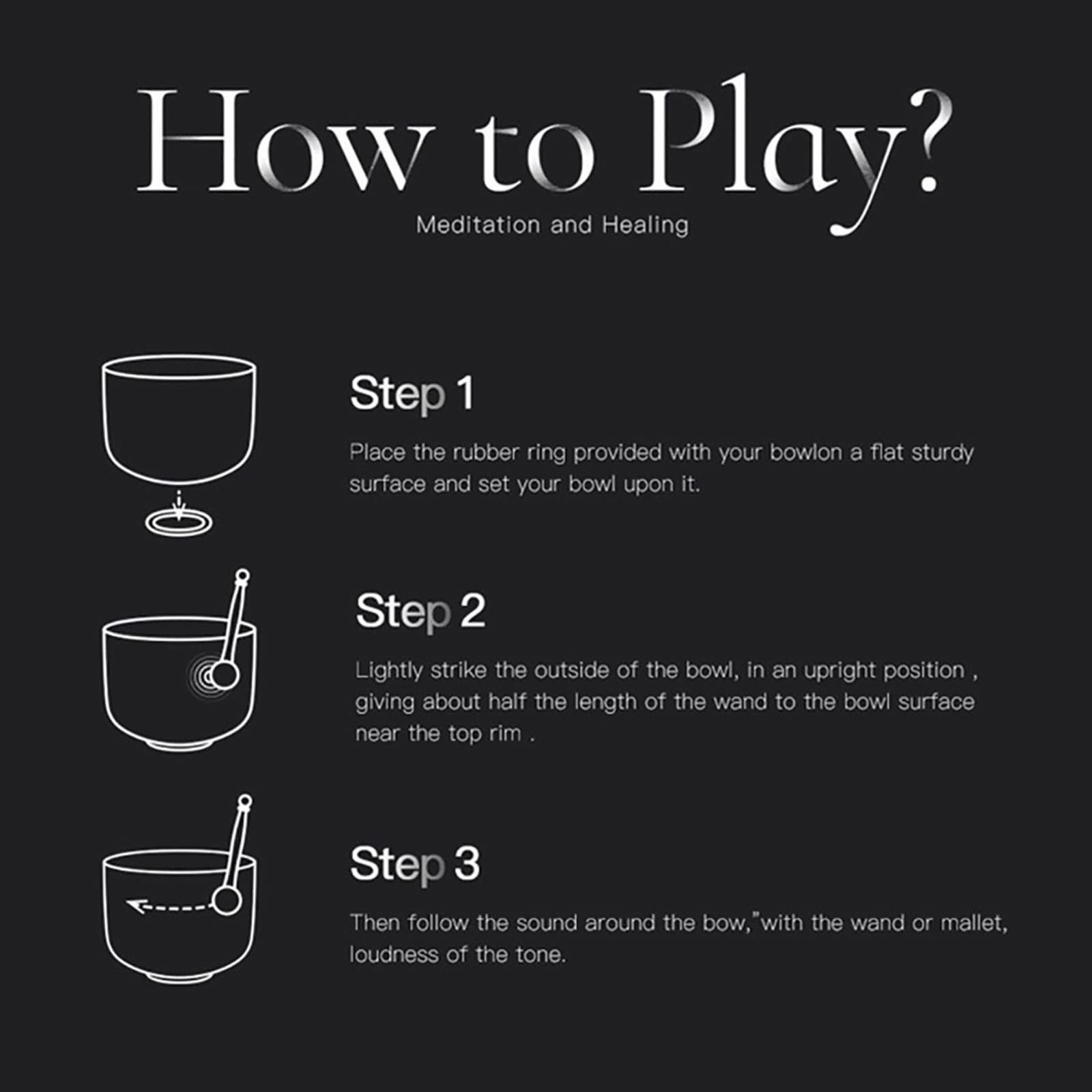 How to Play?

Meditation and Healing

Step 1

Place the rubber ring provided with your bowlon a flat sturdy surface and set your bowl upon it.

Step 2

Lightly strike the outside of the bowl, in an upright position , giving about half the length of the wand to the bowl surface near the top rim .

Step 3

Then follow the sound around the bow,"with the wand or mallet, loudness of the tone.