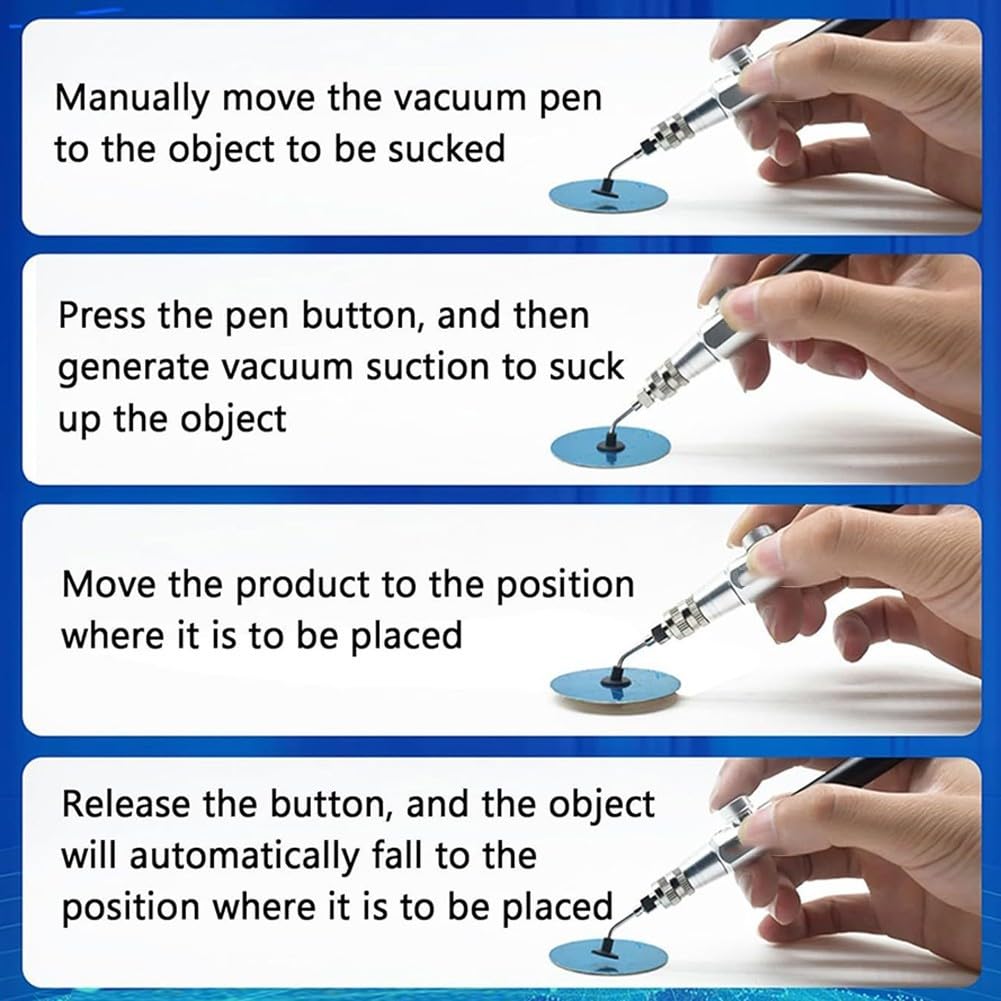 Manually move the vacuum pen to the object to be sucked

Press the pen button, and then generate vacuum suction to suck up the object

Move the product to the position where it is to be placed

Release the button, and the object will automatically fall to the position where it is to be placed