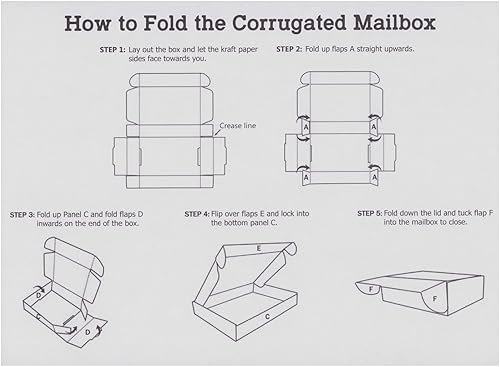 How to Fold the Corrugated Mailbox

STEP 1: Lay out the box and let the kraft paper sides face towards you.

Crease line

STEP 2: Fold up flaps A straight upwards.

A
A
A
A

STEP 3: Fold up Panel C and fold flaps D inwards on the end of the box.

D
C
D

STEP 4: Flip over flaps E and lock into the bottom panel C.

E
C

STEP 5: Fold down the lid and tuck flap F into the mailbox to close.

F
F