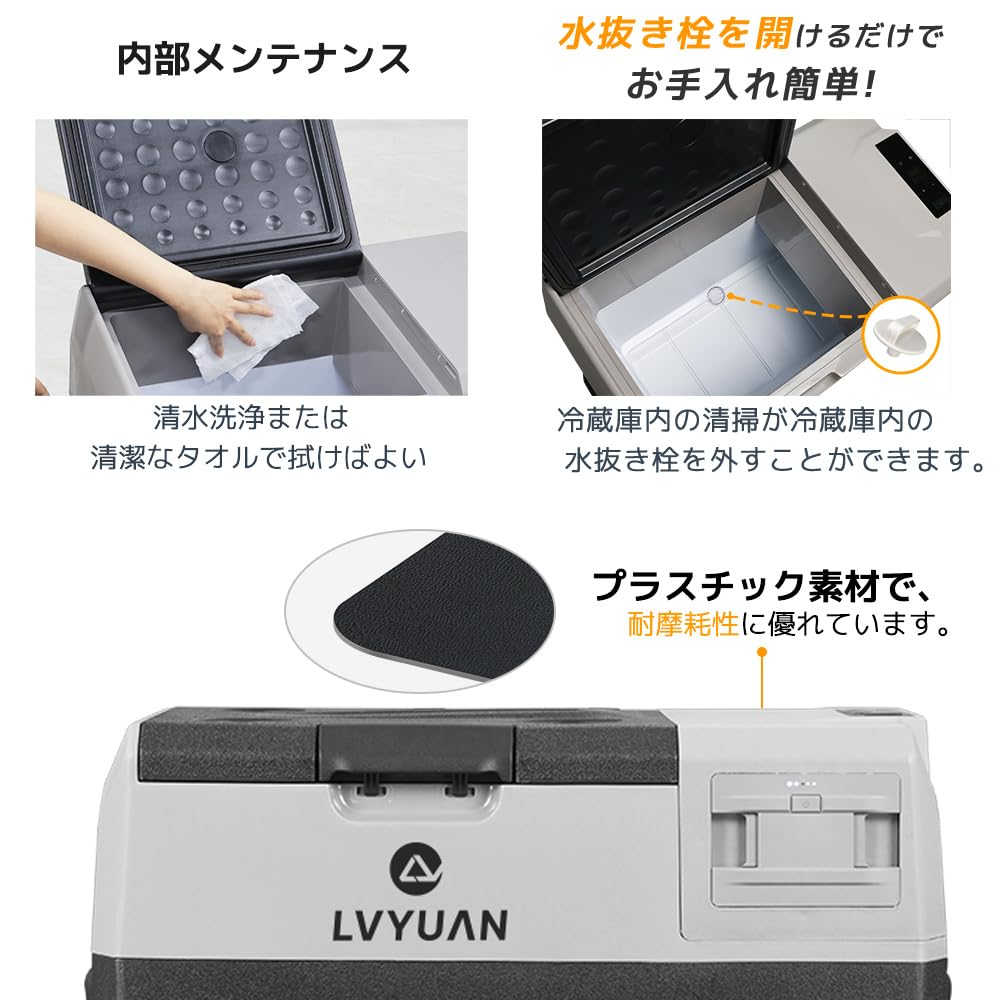 内部メンテナンス

清水洗浄または
清潔なタオルで拭けばよい

水抜き栓を開けるだけで
お手入れ簡単!

冷蔵庫内の清掃が冷蔵庫内の
水抜き栓を外すことができます。

プラスチック素材で、
耐摩耗性に優れています。

LVYUAN