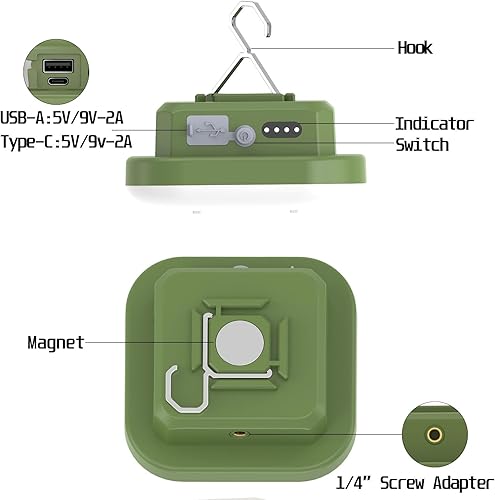 Hook

USB-A:5V/9V-2A
Type-C:5V/9v-2A

Indicator
Switch

Magnet

1/4" Screw Adapter