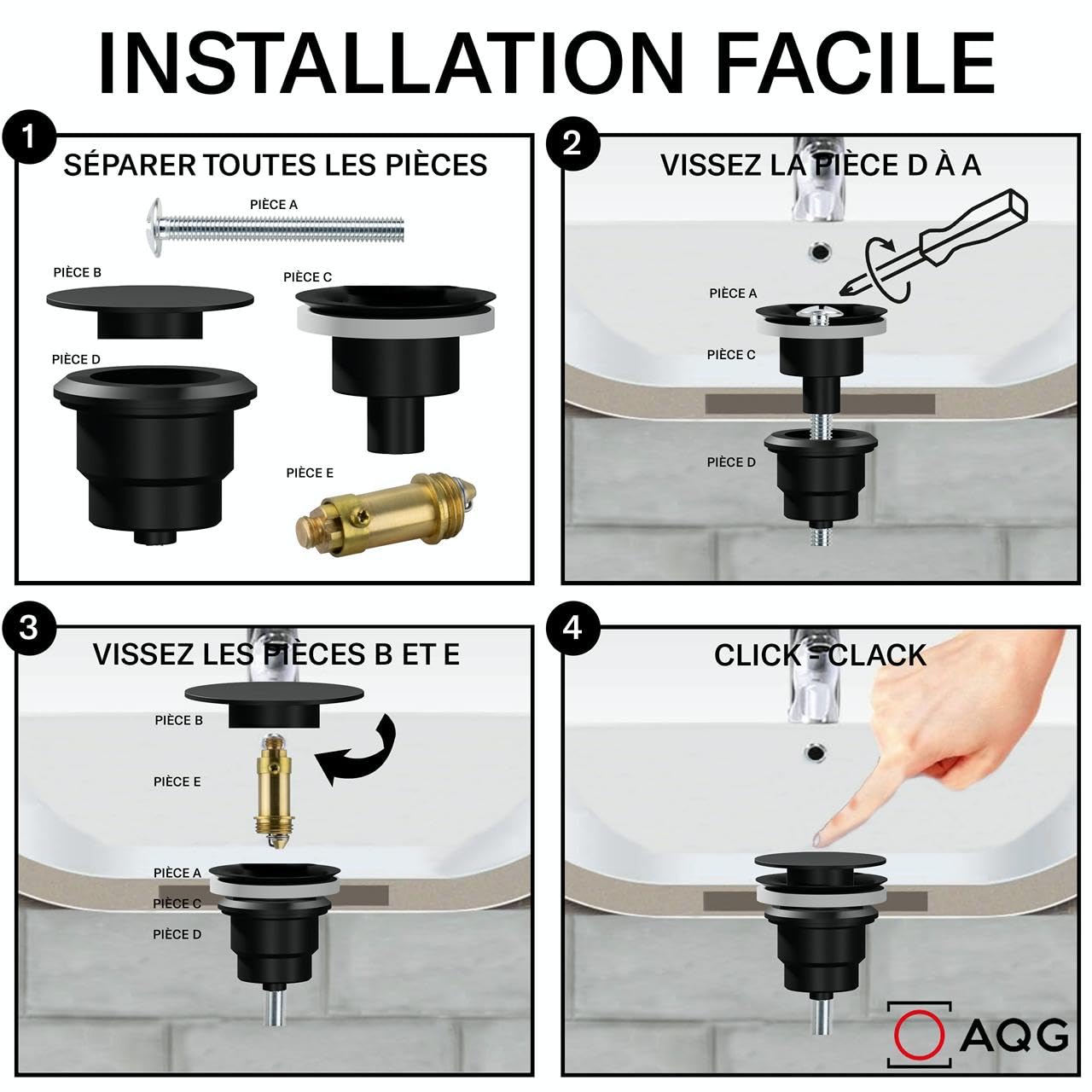 INSTALLATION FACILE

1
SÉPARER TOUTES LES PIÈCES
PIÈCE A
PIÈCE B
PIÈCE C
PIÈCE D
PIÈCE E

2
VISSEZ LA PIÈCE D À A
PIÈCE A
PIÈCE C
PIÈCE D

3
VISSEZ LES PIÈCES B ET E
PIÈCE B
PIÈCE E
PIÈCE A
PIÈCE C
PIÈCE D

4
CLICK - CLACK

AQG