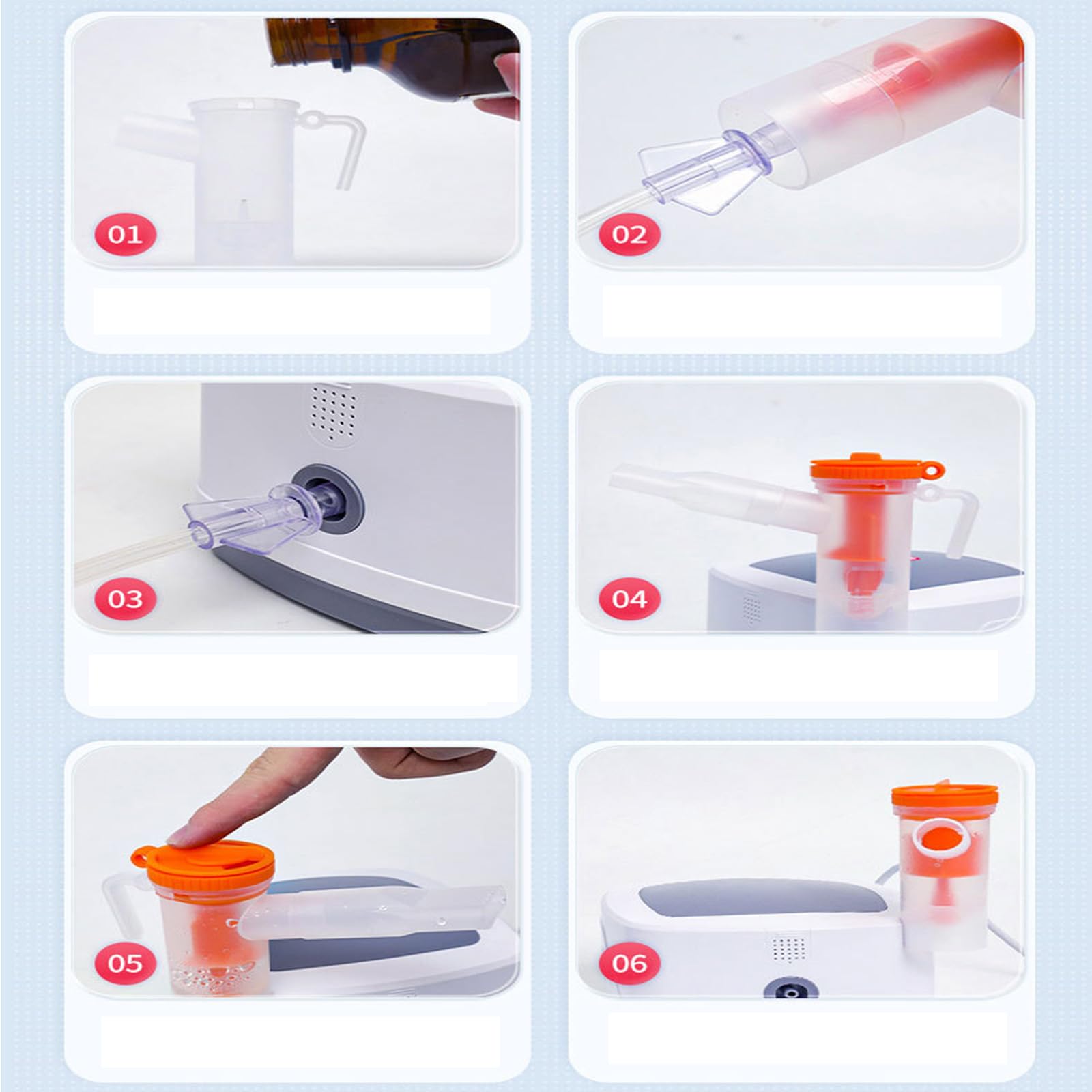 01

02

03

04

05

06