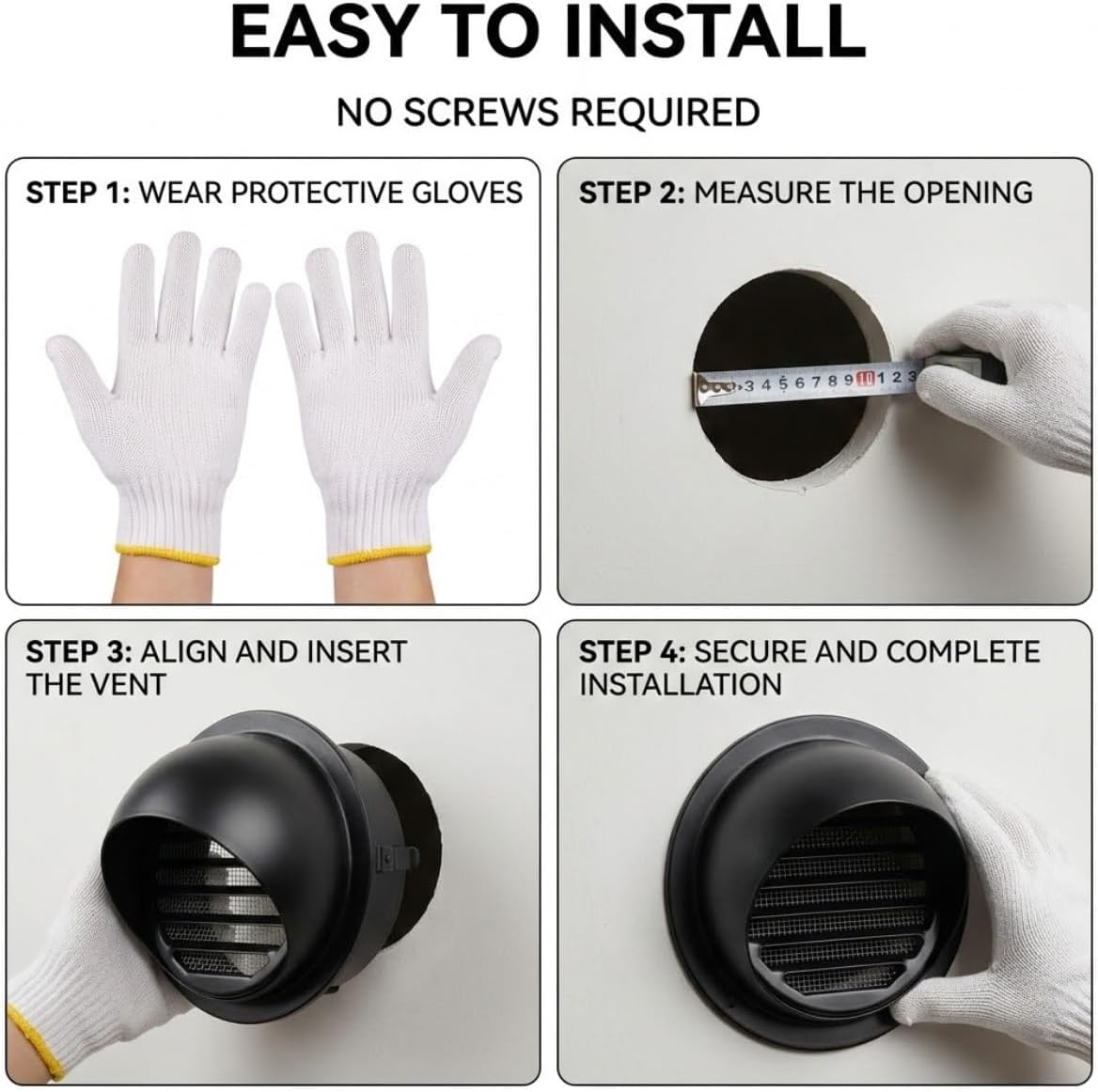 EASY TO INSTALL

NO SCREWS REQUIRED

STEP 1: WEAR PROTECTIVE GLOVES

STEP 2: MEASURE THE OPENING

3 4 5 6 7 8 9 10 1 2 3

STEP 3: ALIGN AND INSERT THE VENT

STEP 4: SECURE AND COMPLETE INSTALLATION