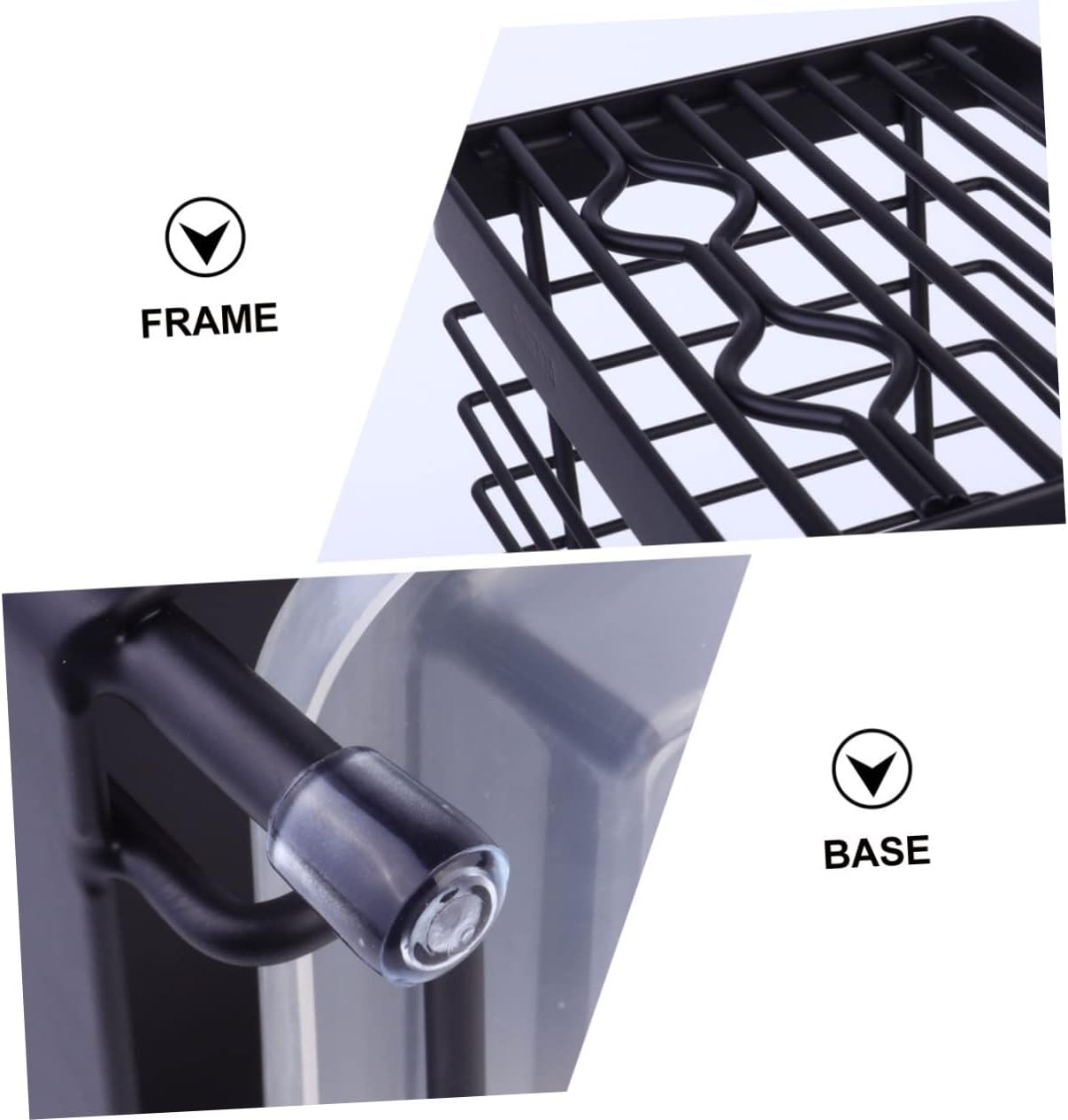 FRAME

BASE