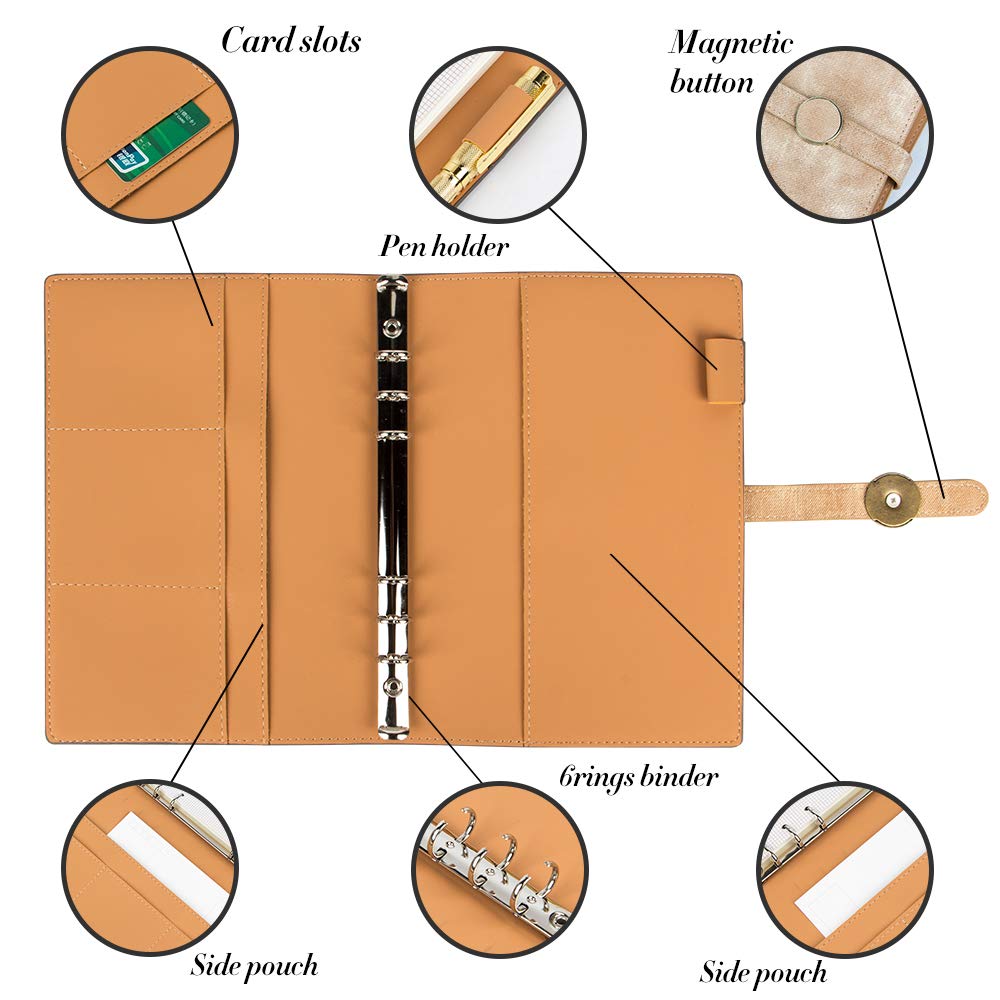 Card slots

Magnetic button

Pen holder

6rings binder

Side pouch

Side pouch