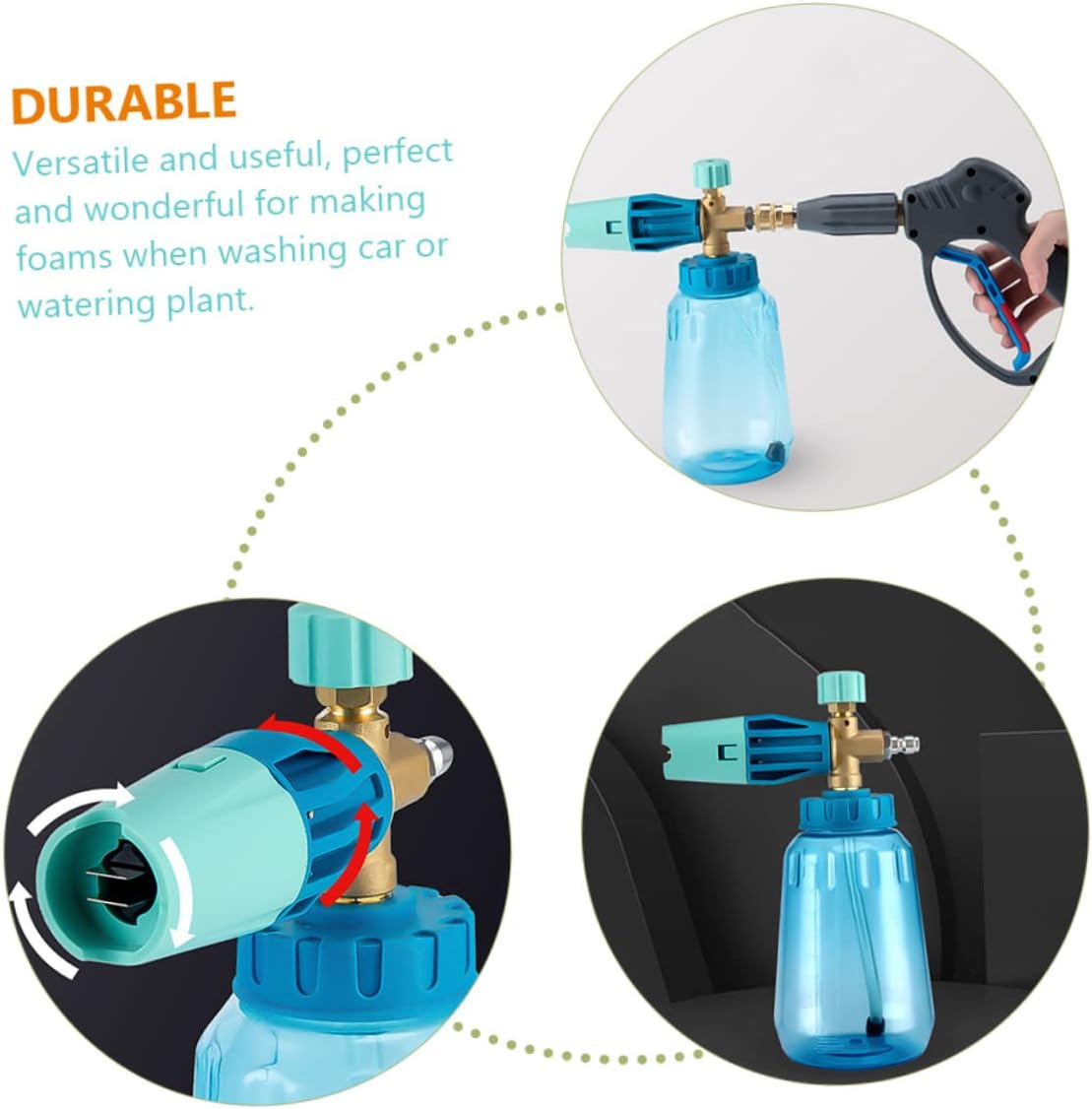 DURABLE

Versatile and useful, perfect and wonderful for making foams when washing car or watering plant.