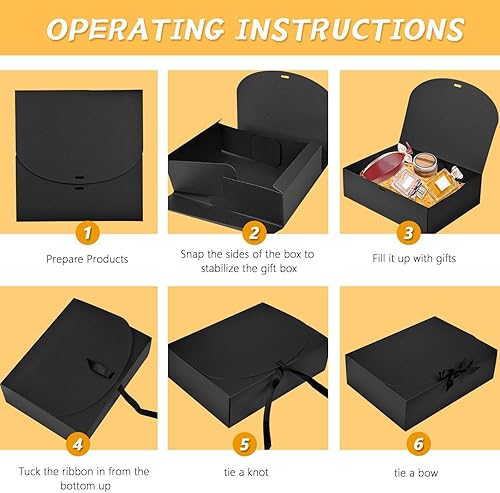 OPERATING INSTRUCTIONS

1
Prepare Products

2
Snap the sides of the box to stabilize the gift box

3
Fill it up with gifts

4
Tuck the ribbon in from the bottom up

5
tie a knot

6
tie a bow