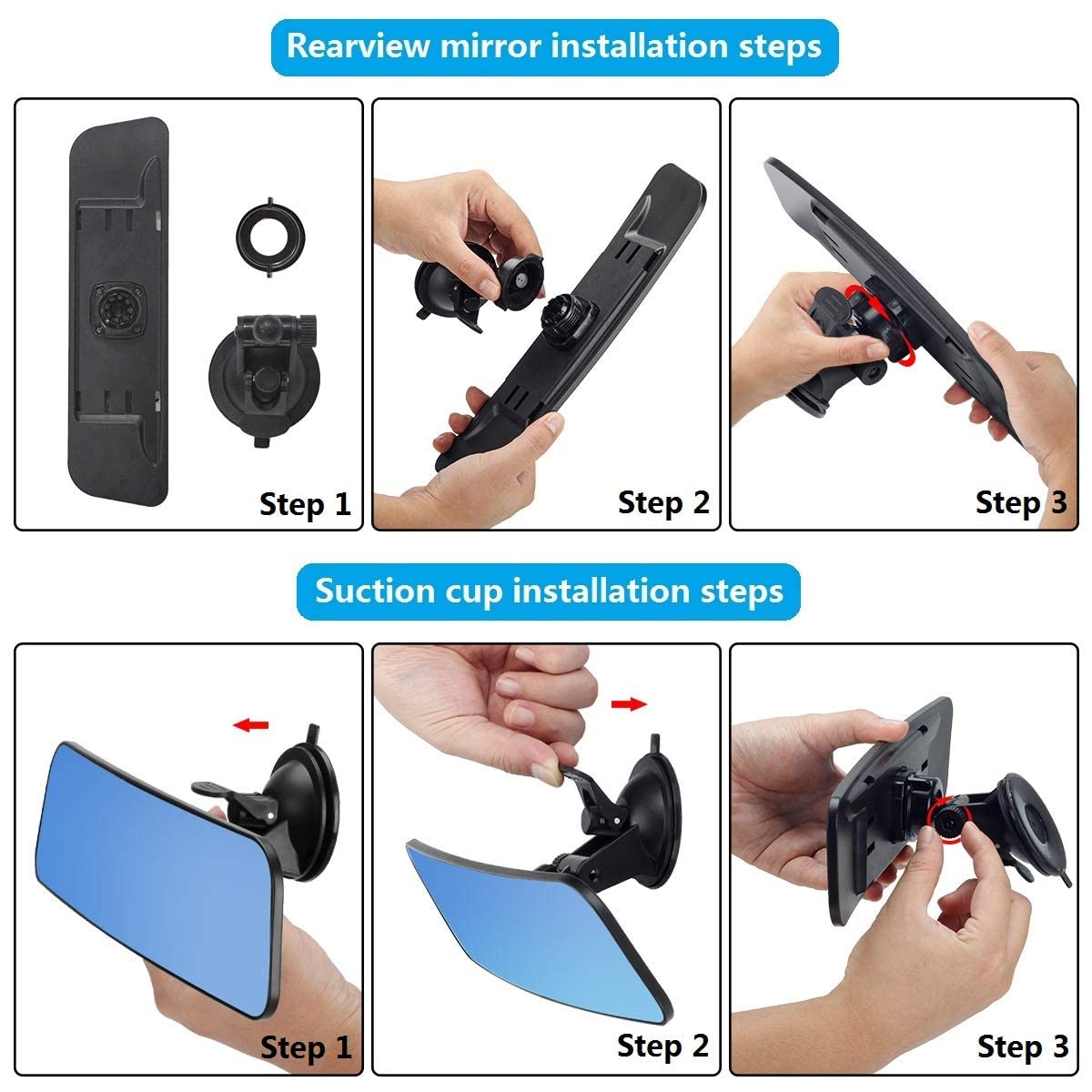 Rearview mirror installation steps

Step 1

Step 2

Step 3

Suction cup installation steps

Step 1

Step 2

Step 3