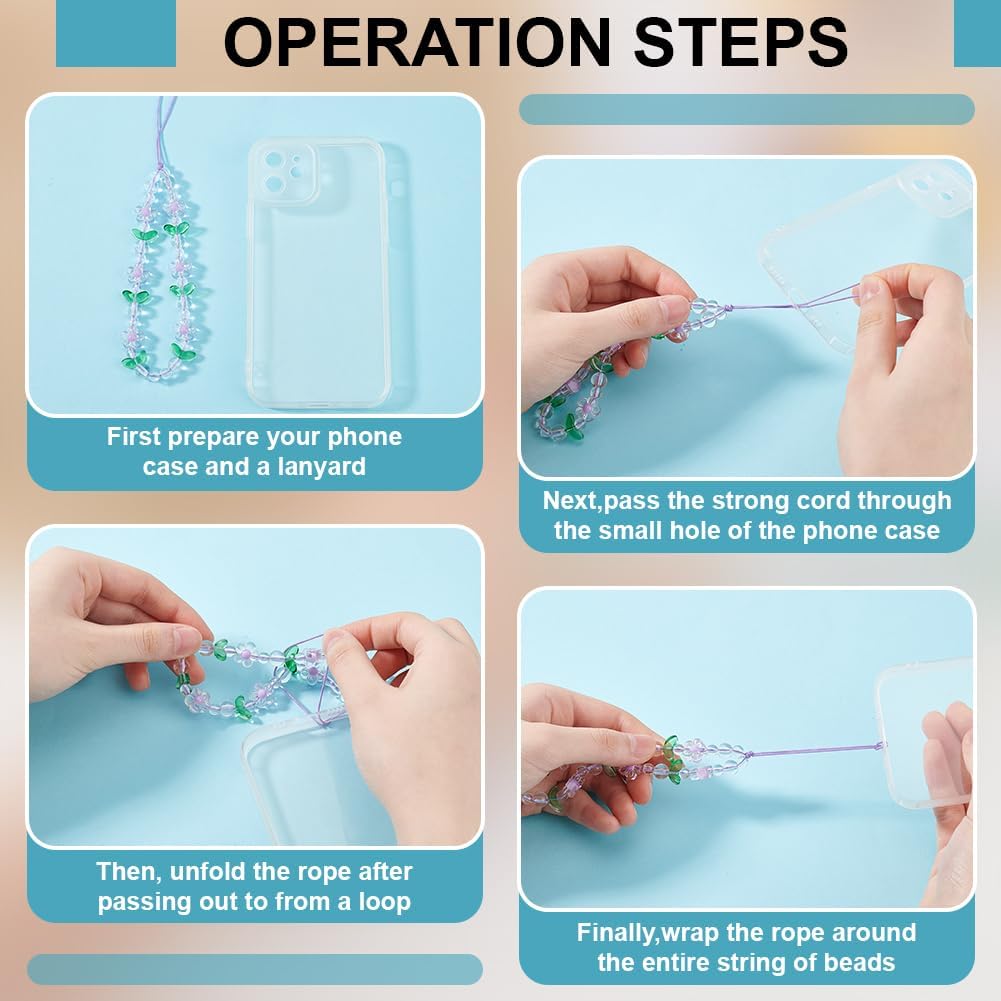 OPERATION STEPS

First prepare your phone case and a lanyard

Next,pass the strong cord through the small hole of the phone case

Then, unfold the rope after passing out to from a loop

Finally,wrap the rope around the entire string of beads