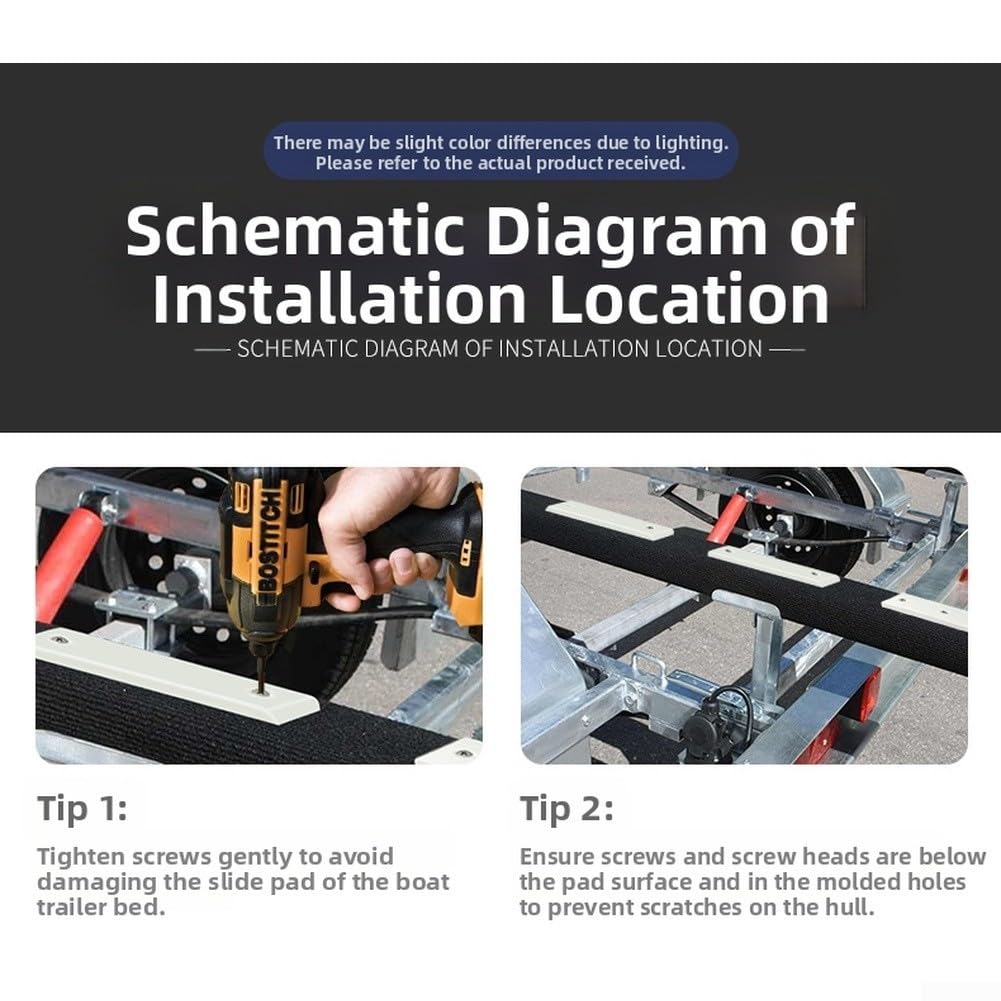 There may be slight color differences due to lighting. Please refer to the actual product received.

Schematic Diagram of Installation Location

— SCHEMATIC DIAGRAM OF INSTALLATION LOCATION —

BOSTITCH

Tip 1:

Tighten screws gently to avoid damaging the slide pad of the boat trailer bed.

Tip 2:

Ensure screws and screw heads are below the pad surface and in the molded holes to prevent scratches on the hull.