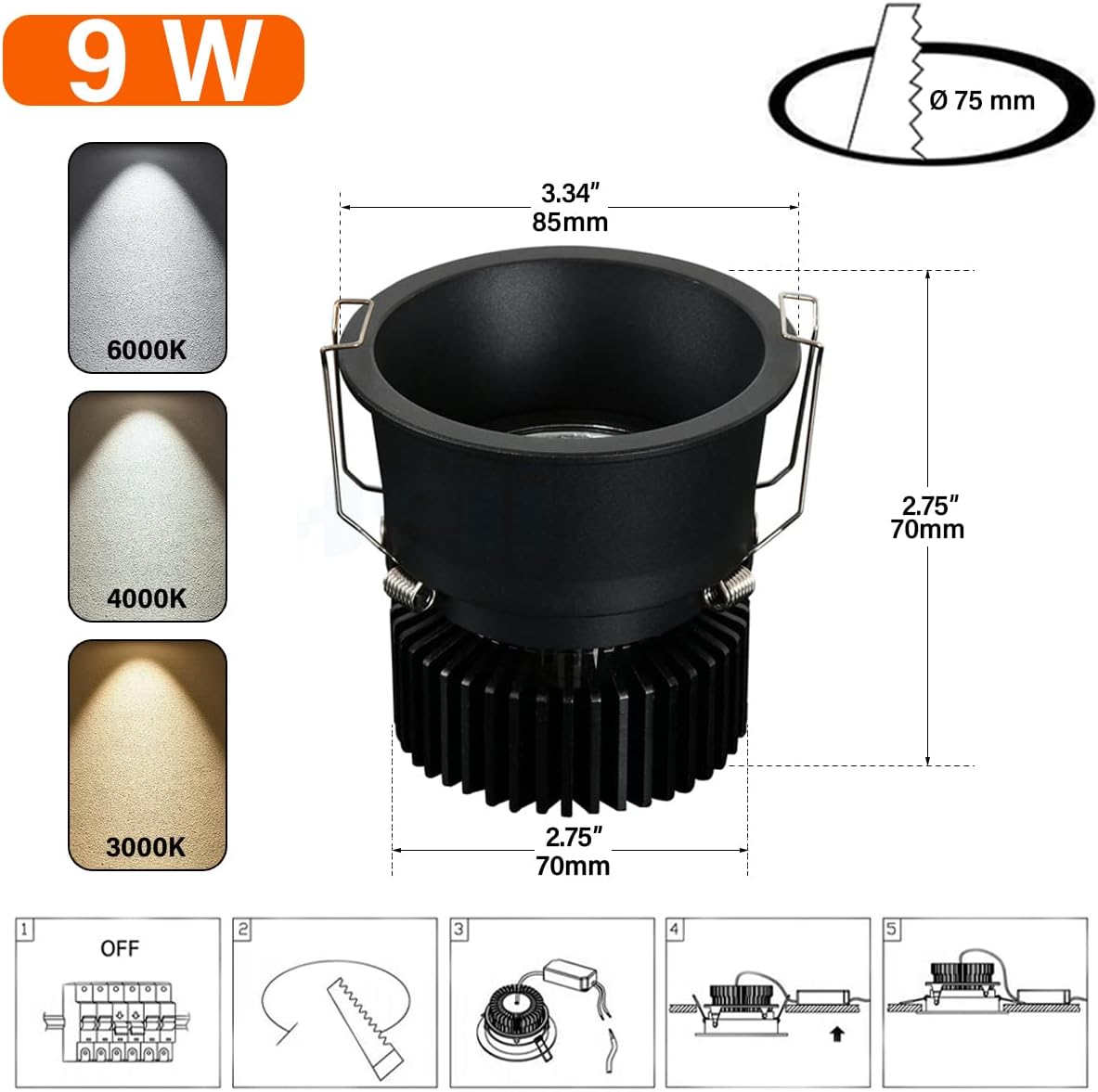 9 W

Ø 75 mm

6000K

4000K

3000K

3.34″
85mm

2.75″
70mm

2.75″
70mm

1
OFF

2

3

4

5