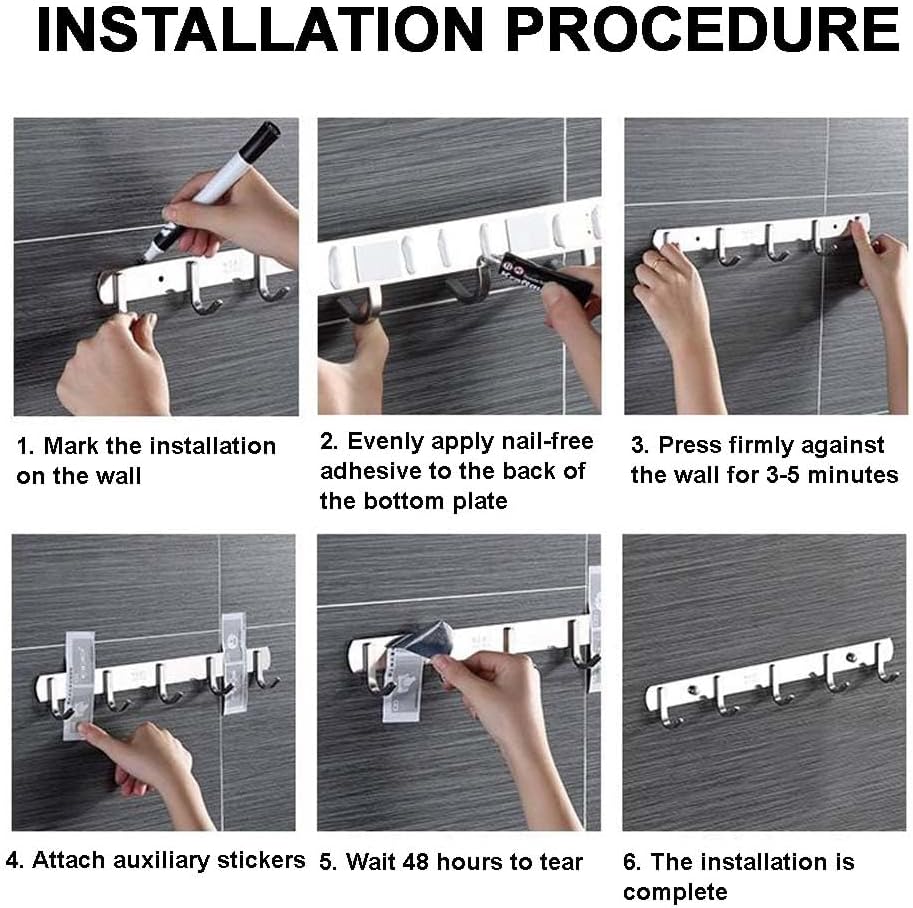 INSTALLATION PROCEDURE

1. Mark the installation on the wall

2. Evenly apply nail-free adhesive to the back of the bottom plate

3. Press firmly against the wall for 3-5 minutes

4. Attach auxiliary stickers

5. Wait 48 hours to tear

6. The installation is complete