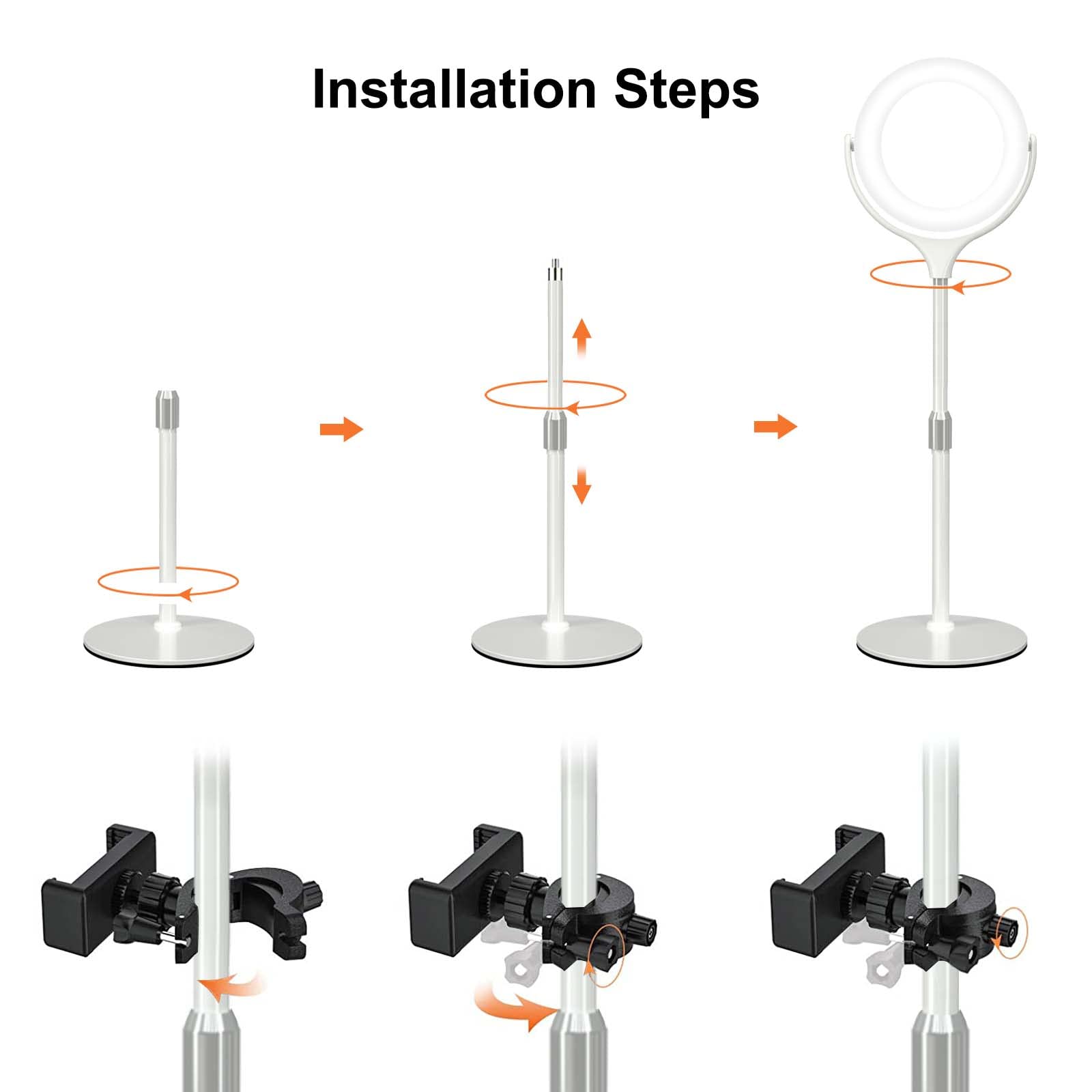 Installation Steps