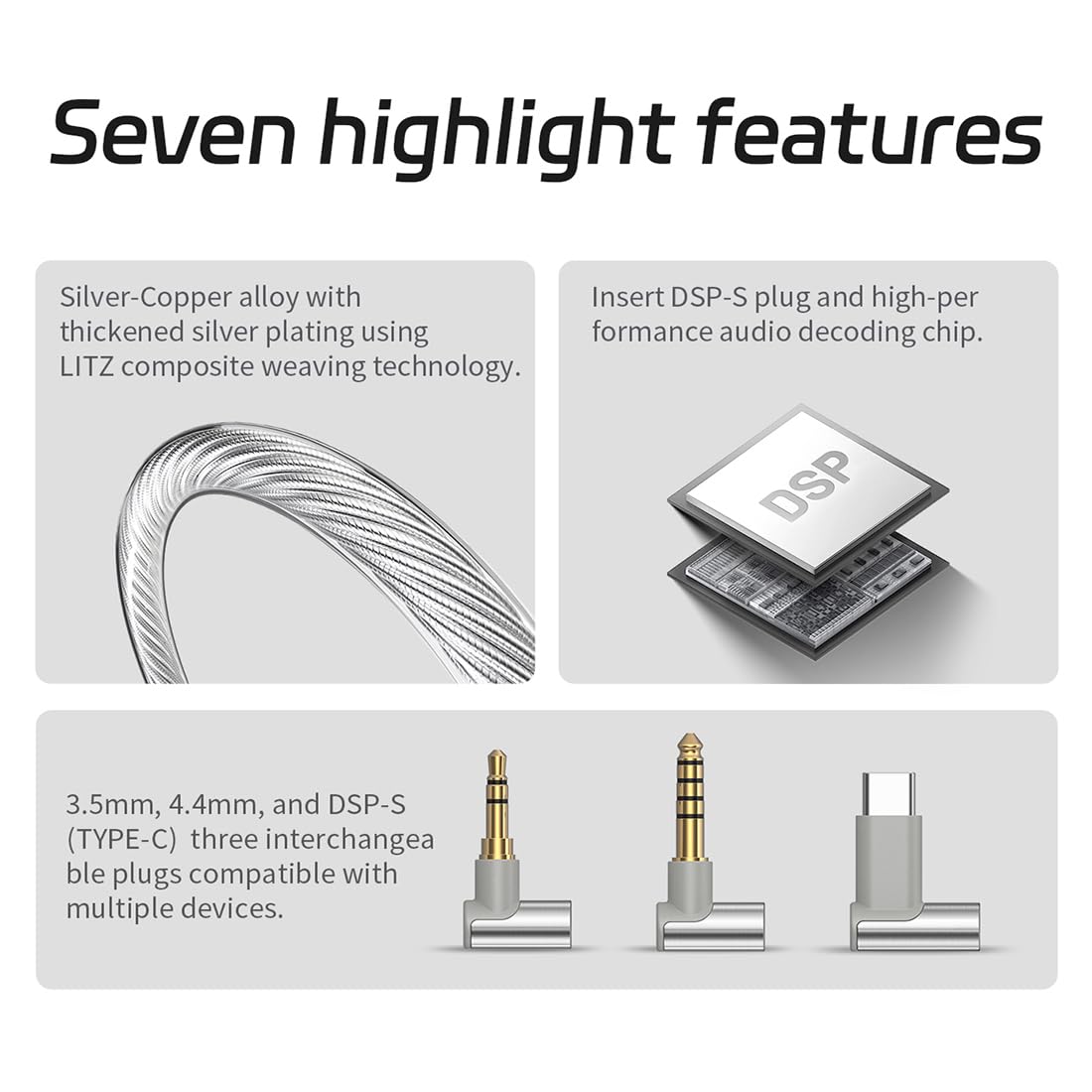 Seven highlight features

Silver-Copper alloy with thickened silver plating using LITZ composite weaving technology.

Insert DSP-S plug and high-per formance audio decoding chip.

DSP

3.5mm, 4.4mm, and DSP-S (TYPE-C) three interchangea ble plugs compatible with multiple devices.