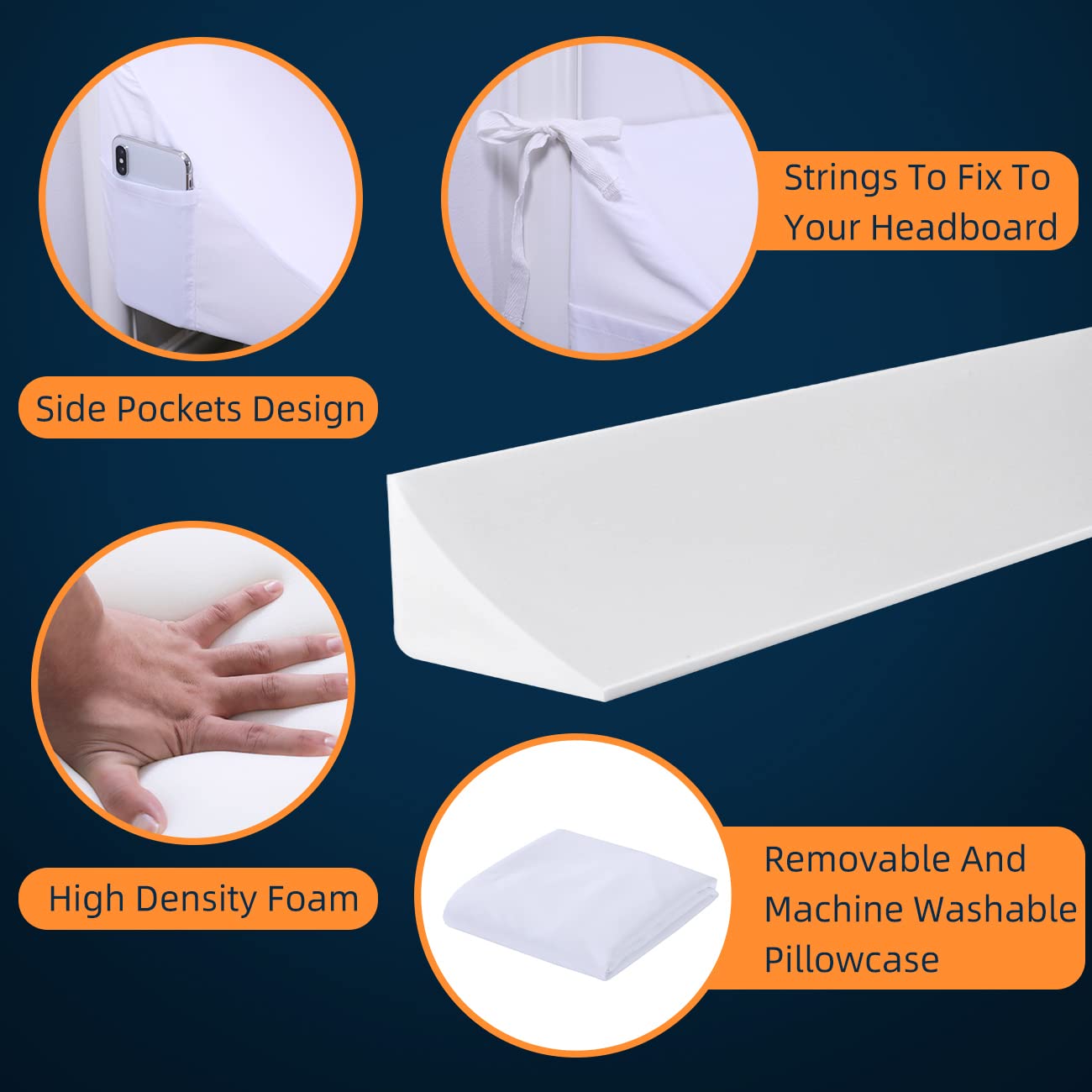 Strings To Fix To Your Headboard

Side Pockets Design

High Density Foam

Removable And Machine Washable Pillowcase