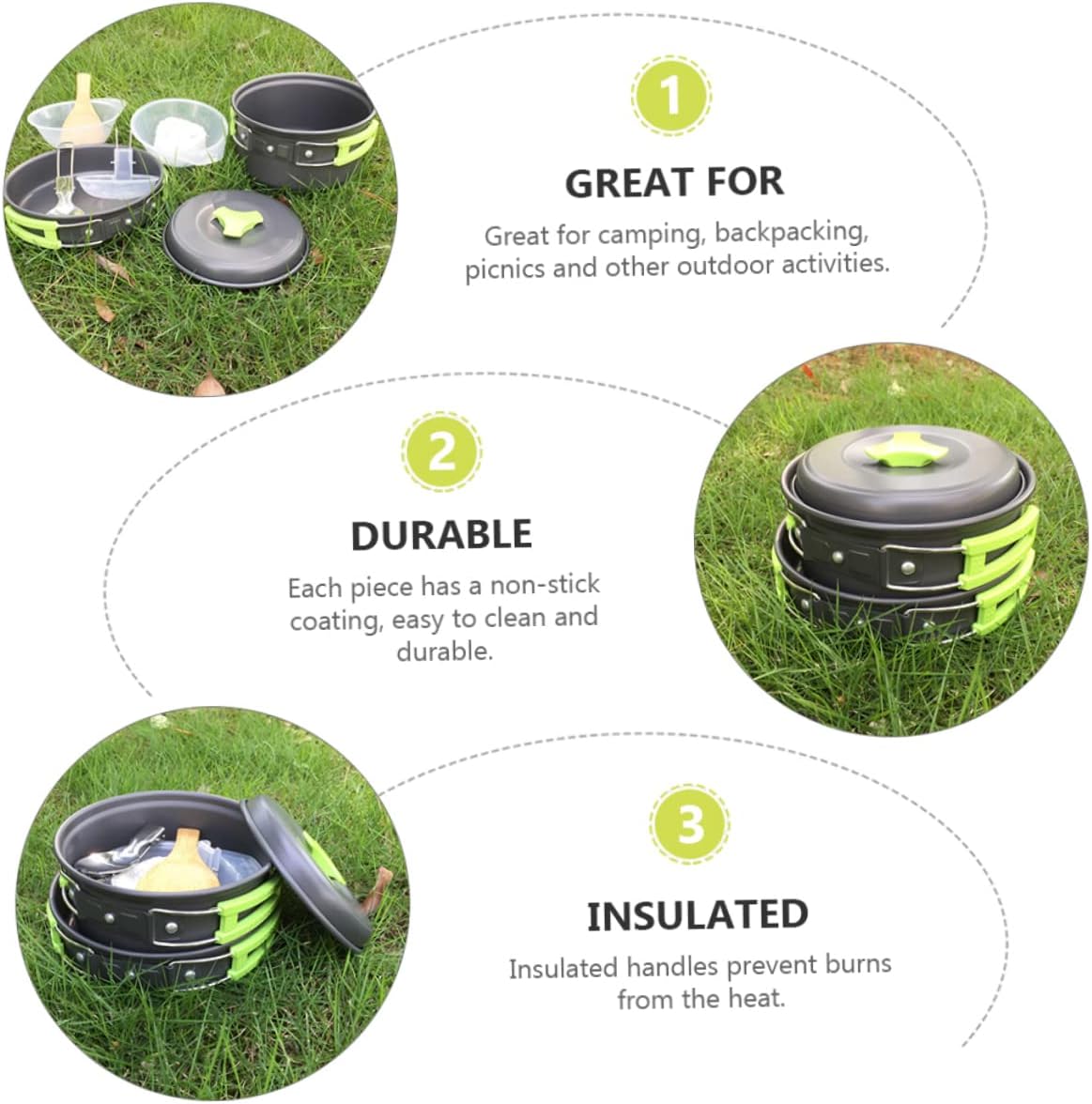 1

GREAT FOR

Great for camping, backpacking, picnics and other outdoor activities.

2

DURABLE

Each piece has a non-stick coating, easy to clean and durable.

3

INSULATED

Insulated handles prevent burns from the heat.