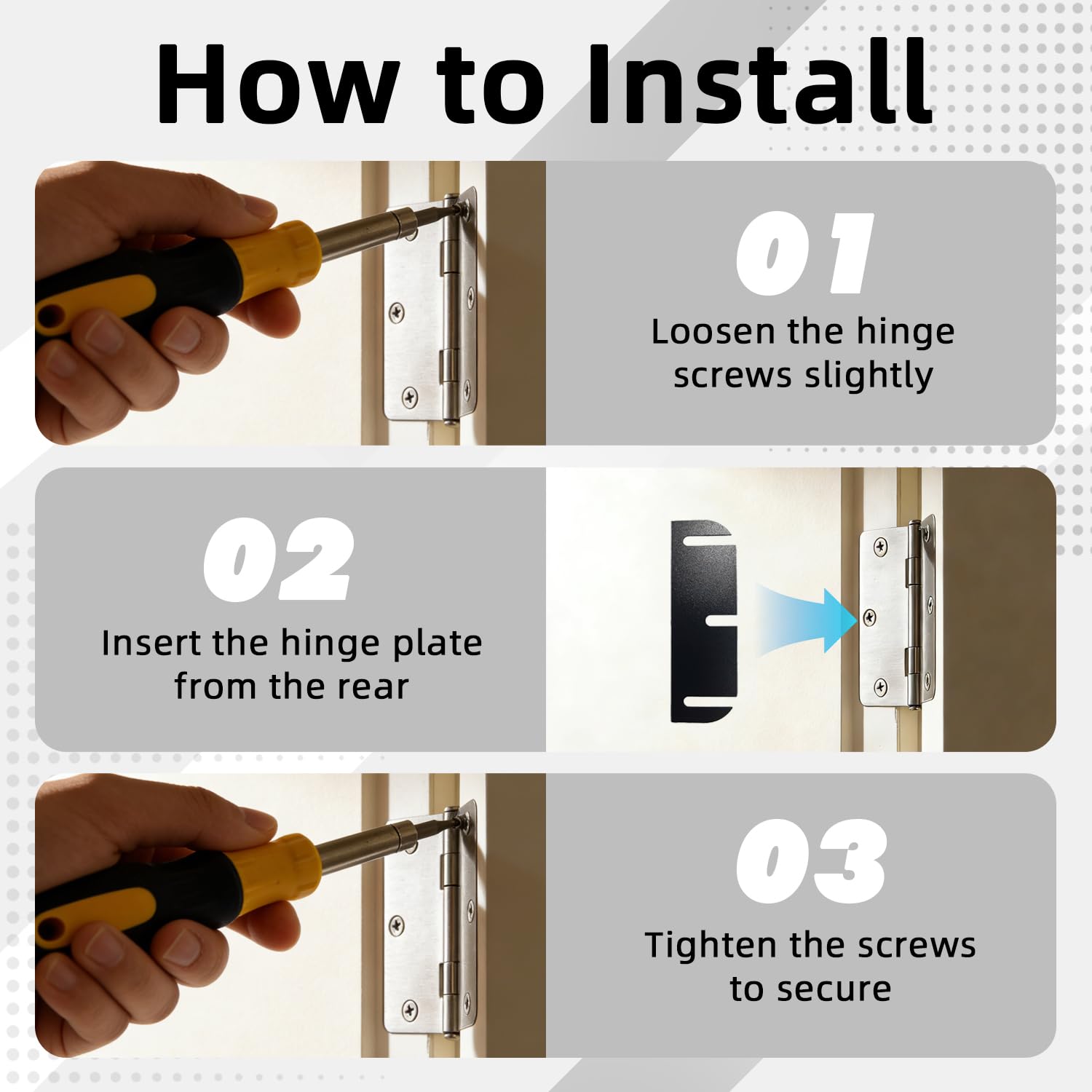 How to Install

01

Loosen the hinge screws slightly

02

Insert the hinge plate from the rear

03

Tighten the screws to secure