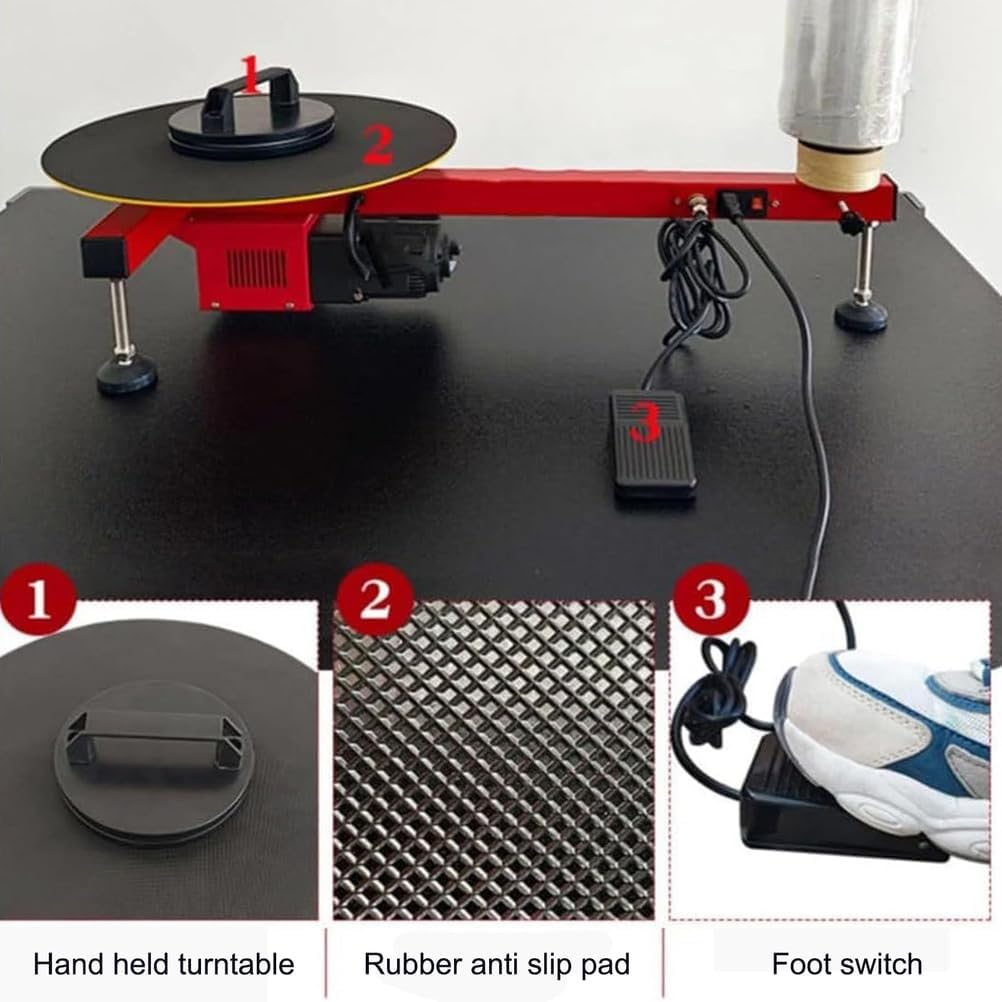 1
2
3
1
2
3
Hand held turntable
Rubber anti slip pad
Foot switch