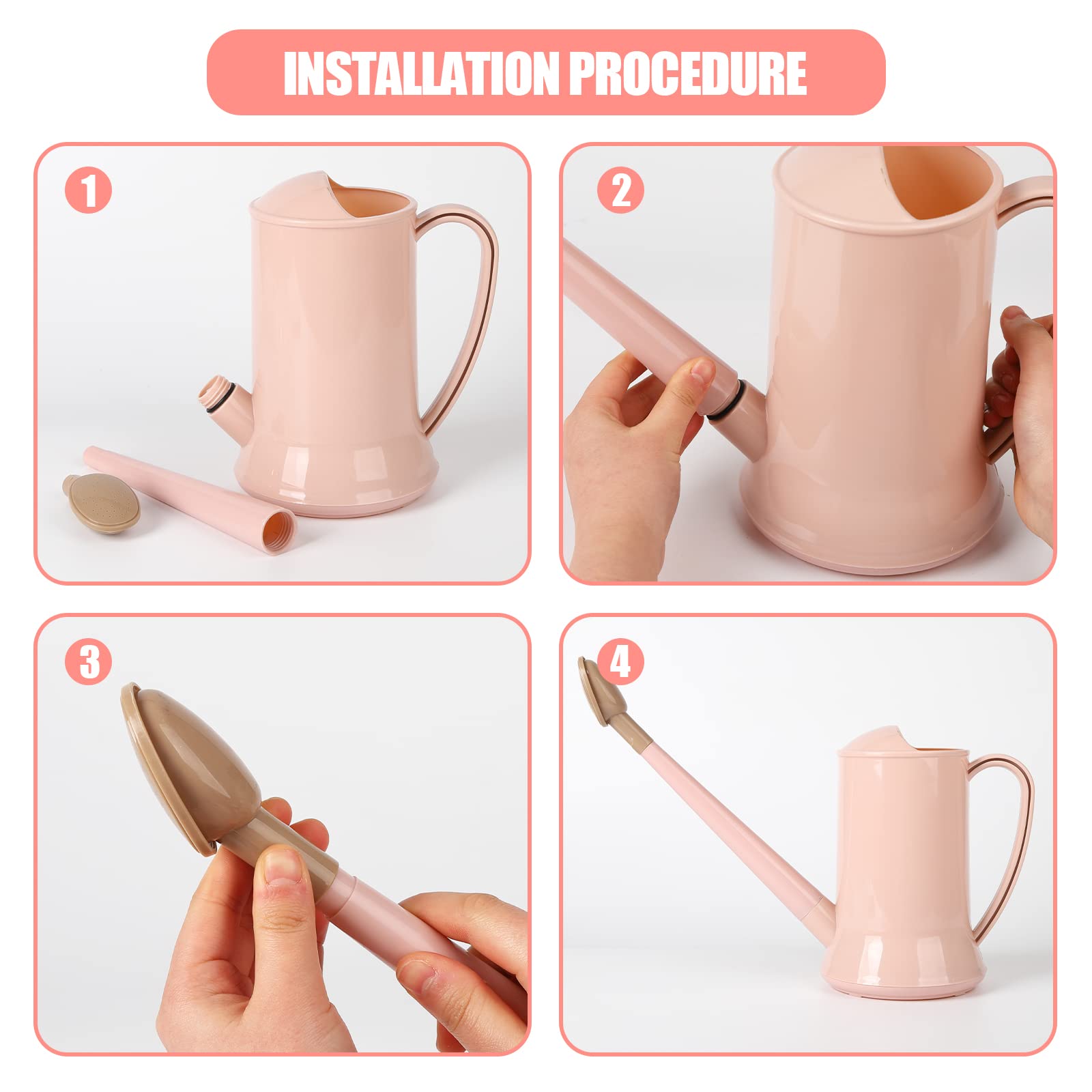 INSTALLATION PROCEDURE

1

2

3

4