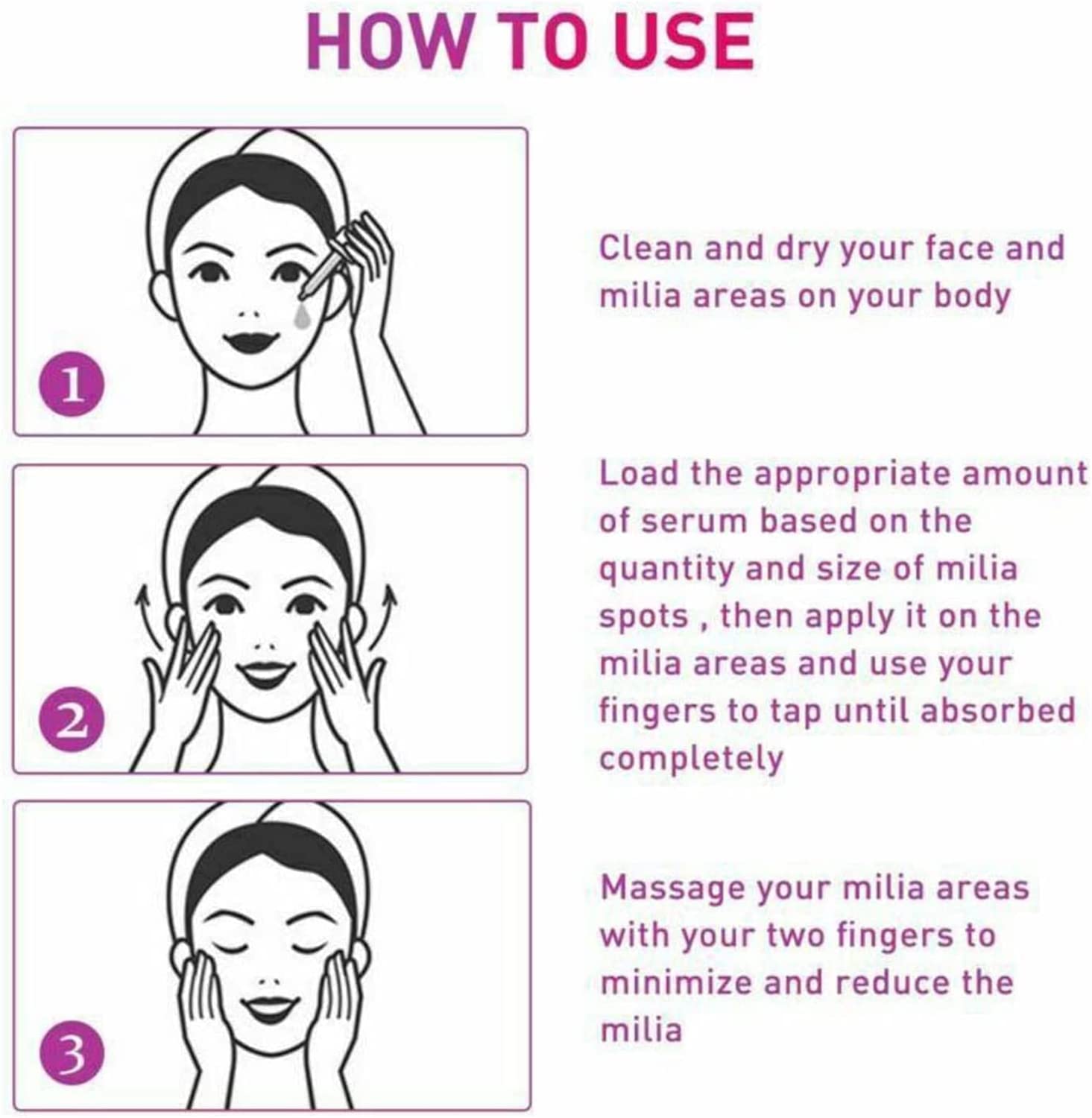 HOW TO USE

1

Clean and dry your face and milia areas on your body

2

Load the appropriate amount of serum based on the quantity and size of milia spots , then apply it on the milia areas and use your fingers to tap until absorbed completely

3

Massage your milia areas with your two fingers to minimize and reduce the milia