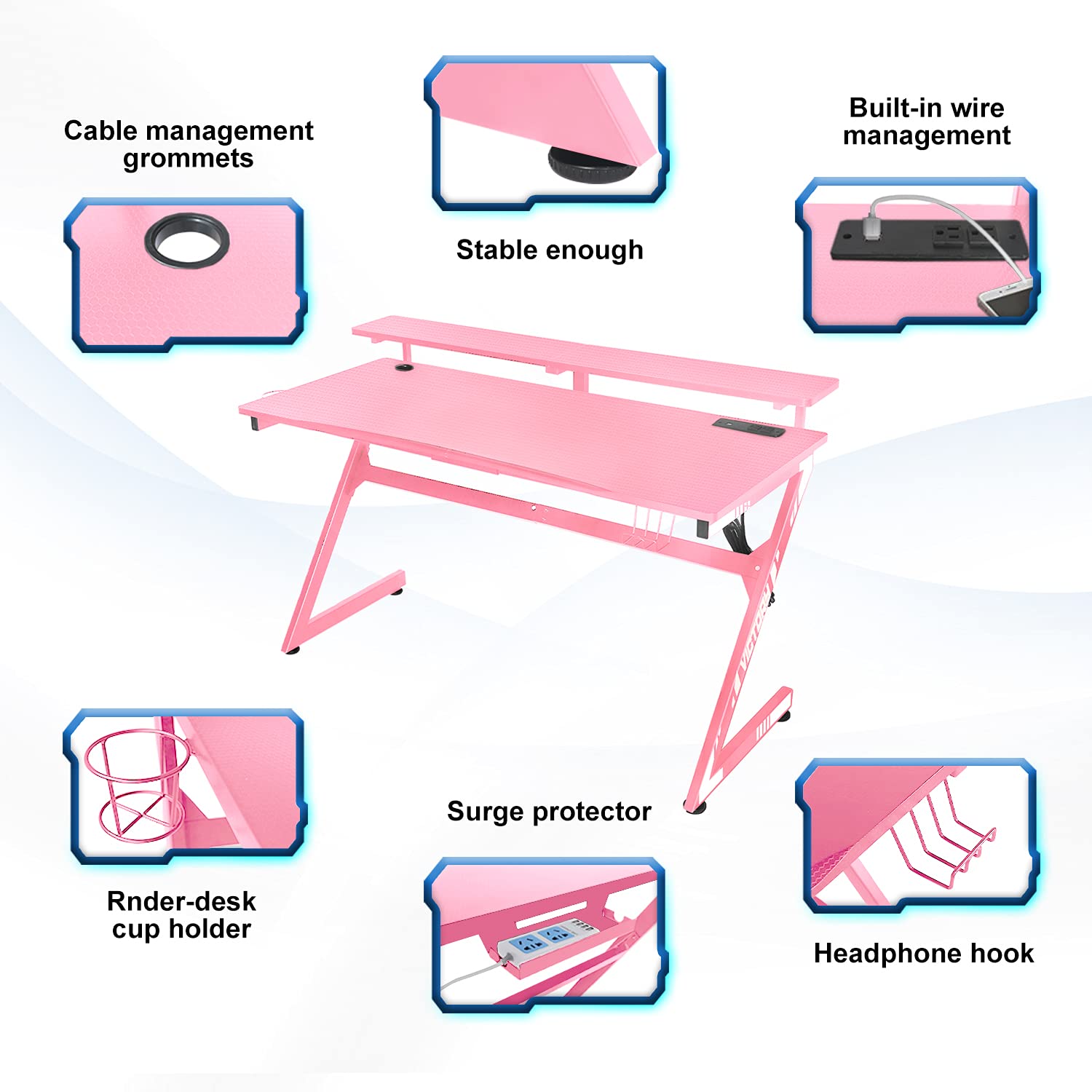 Cable management grommets

Stable enough

Built-in wire management

Rnder-desk cup holder

Surge protector

Headphone hook