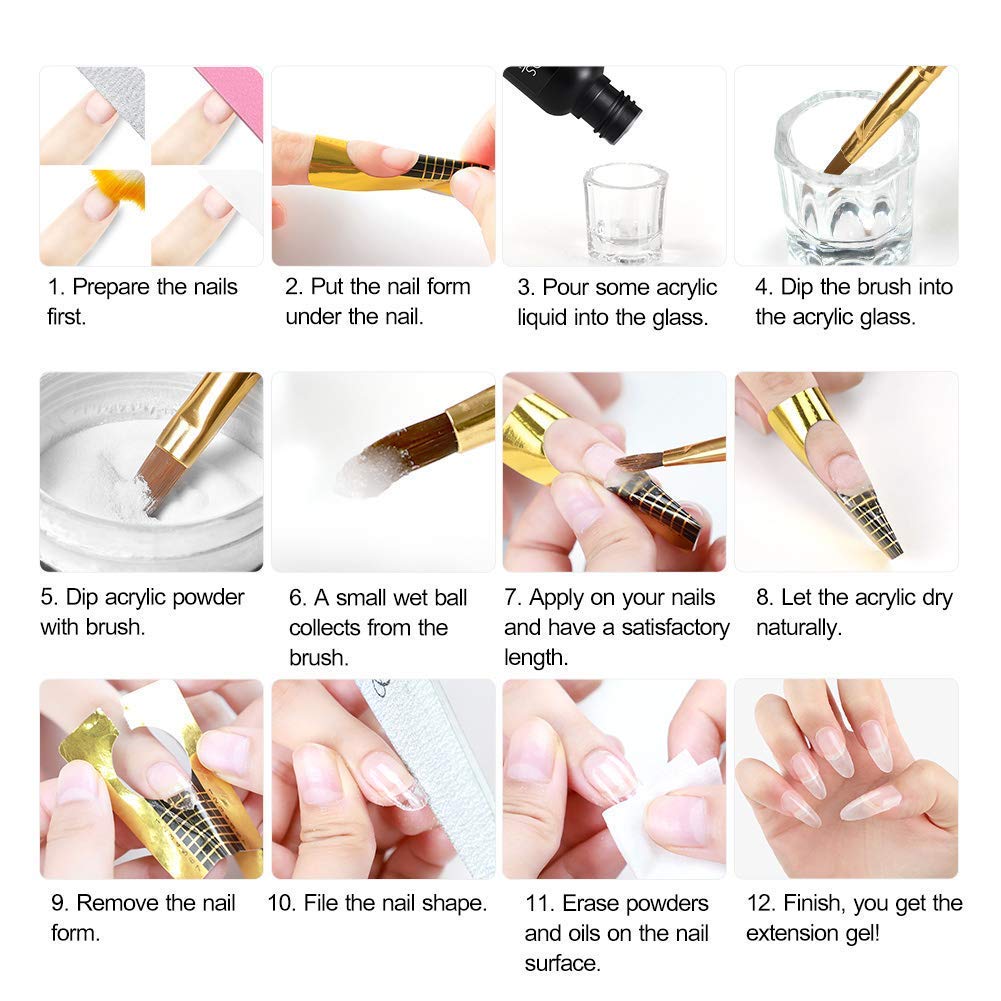 1. Prepare the nails first.

2. Put the nail form under the nail.

3. Pour some acrylic liquid into the glass.

4. Dip the brush into the acrylic glass.

5. Dip acrylic powder with brush.

6. A small wet ball collects from the brush.

7. Apply on your nails and have a satisfactory length.

8. Let the acrylic dry naturally.

9. Remove the nail form.

10. File the nail shape.

11. Erase powders and oils on the nail surface.

12. Finish, you get the extension gel!