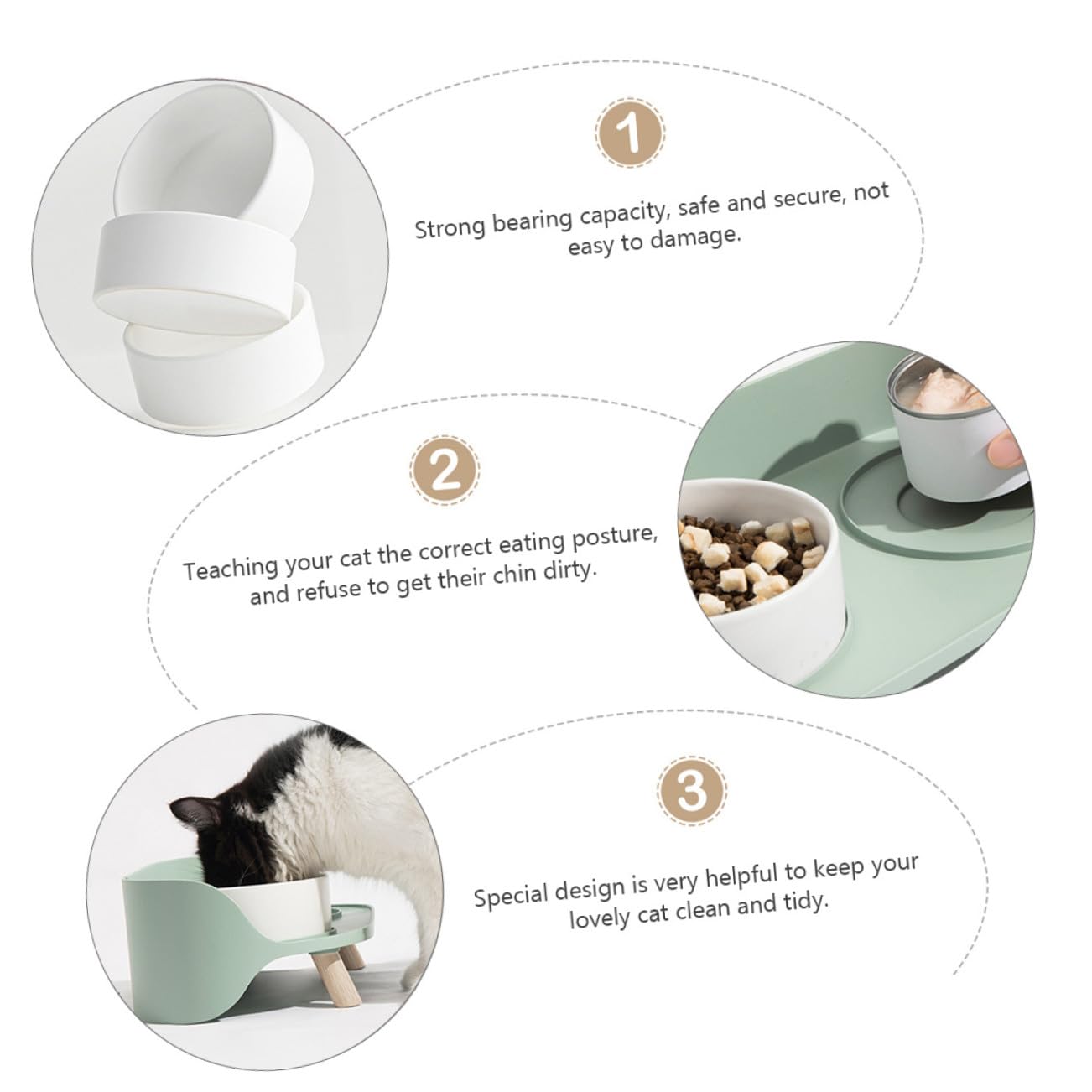 1

Strong bearing capacity, safe and secure, not easy to damage.

2

Teaching your cat the correct eating posture, and refuse to get their chin dirty.

3

Special design is very helpful to keep your lovely cat clean and tidy.