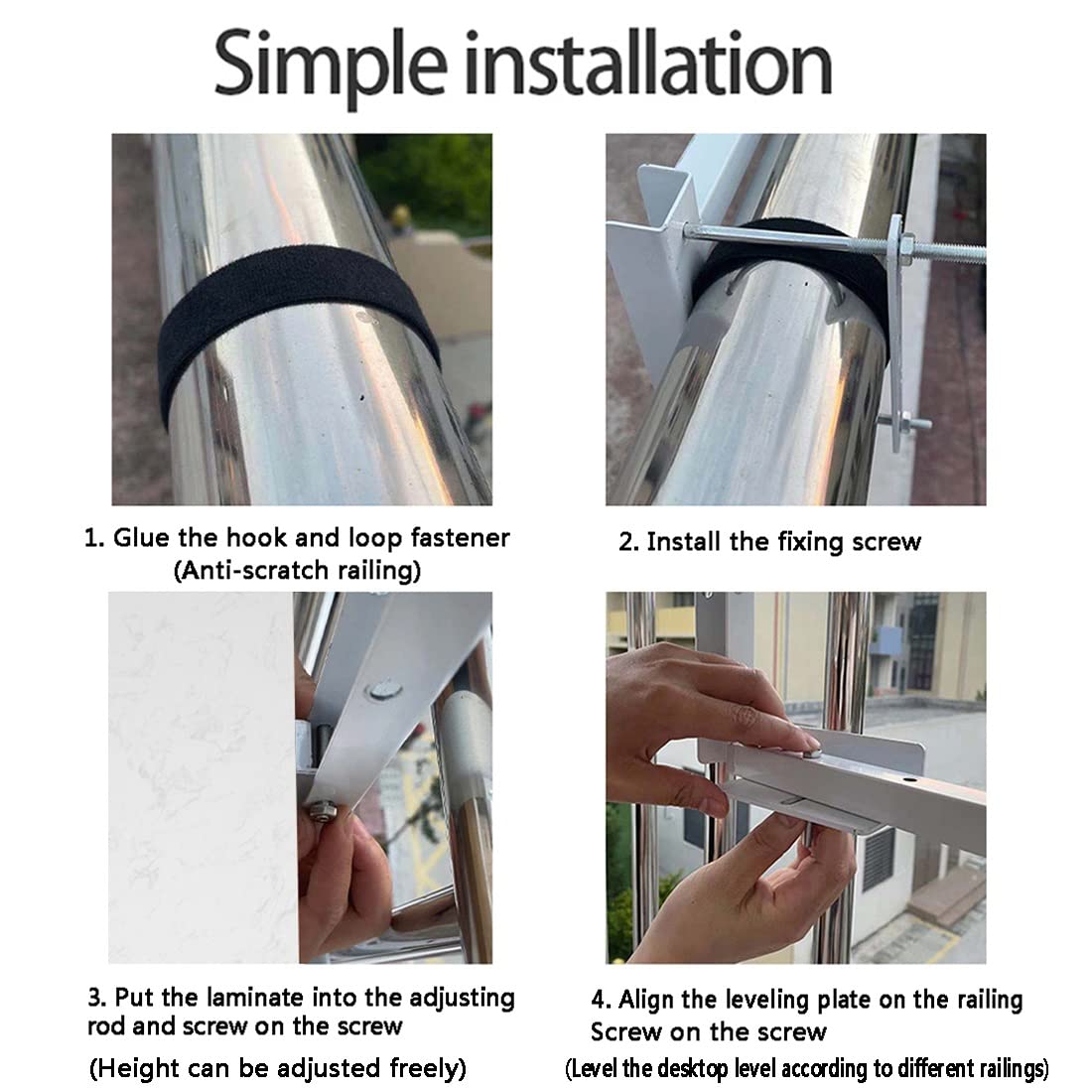 Simple installation

1. Glue the hook and loop fastener (Anti-scratch railing)

2. Install the fixing screw

3. Put the laminate into the adjusting rod and screw on the screw

(Height can be adjusted freely)

4. Align the leveling plate on the railing Screw on the screw

(Level the desktop level according to different railings)