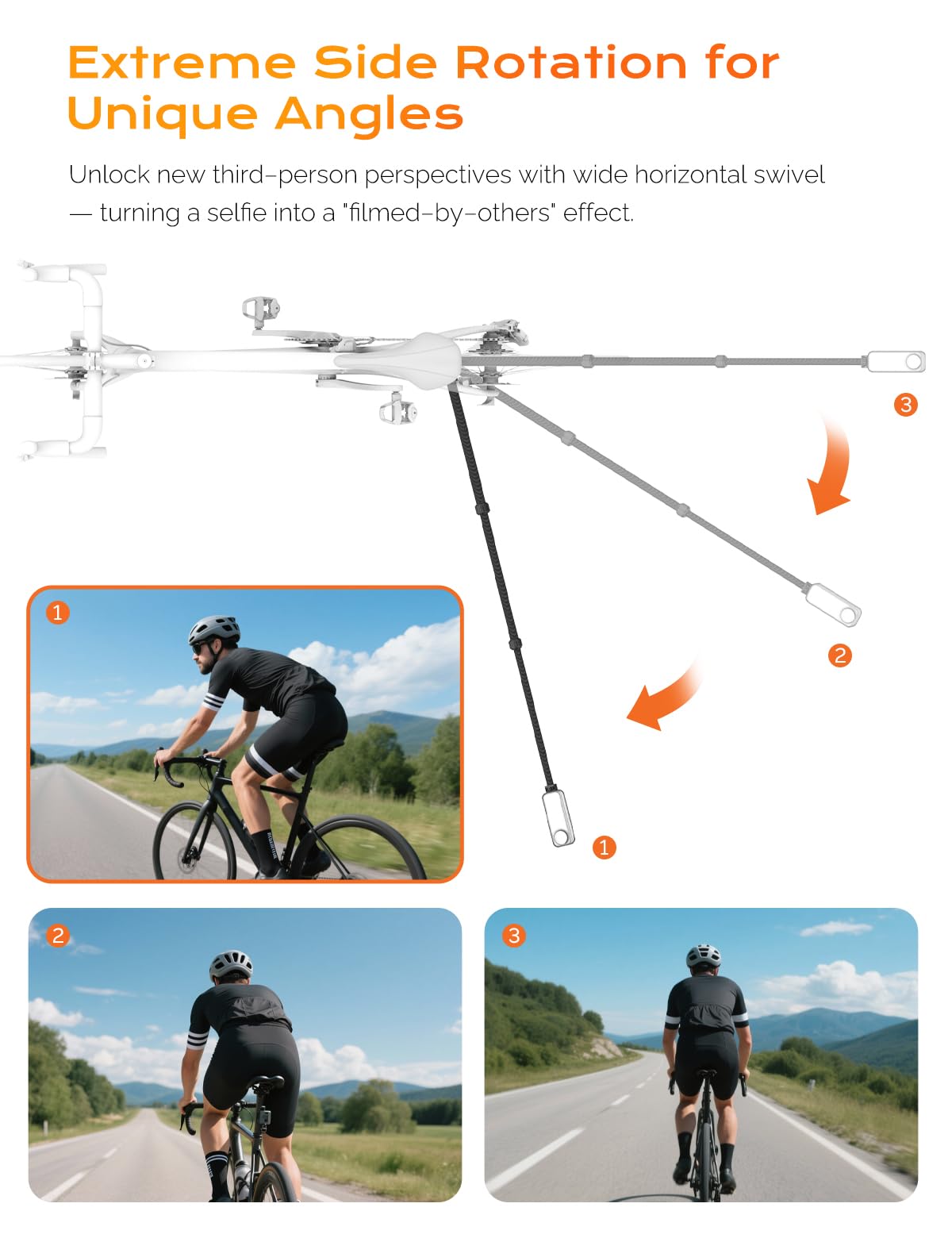 Extreme Side Rotation for Unique Angles

Unlock new third-person perspectives with wide horizontal swivel — turning a selfie into a "filmed-by-others" effect.

3

2

1

1

2

3