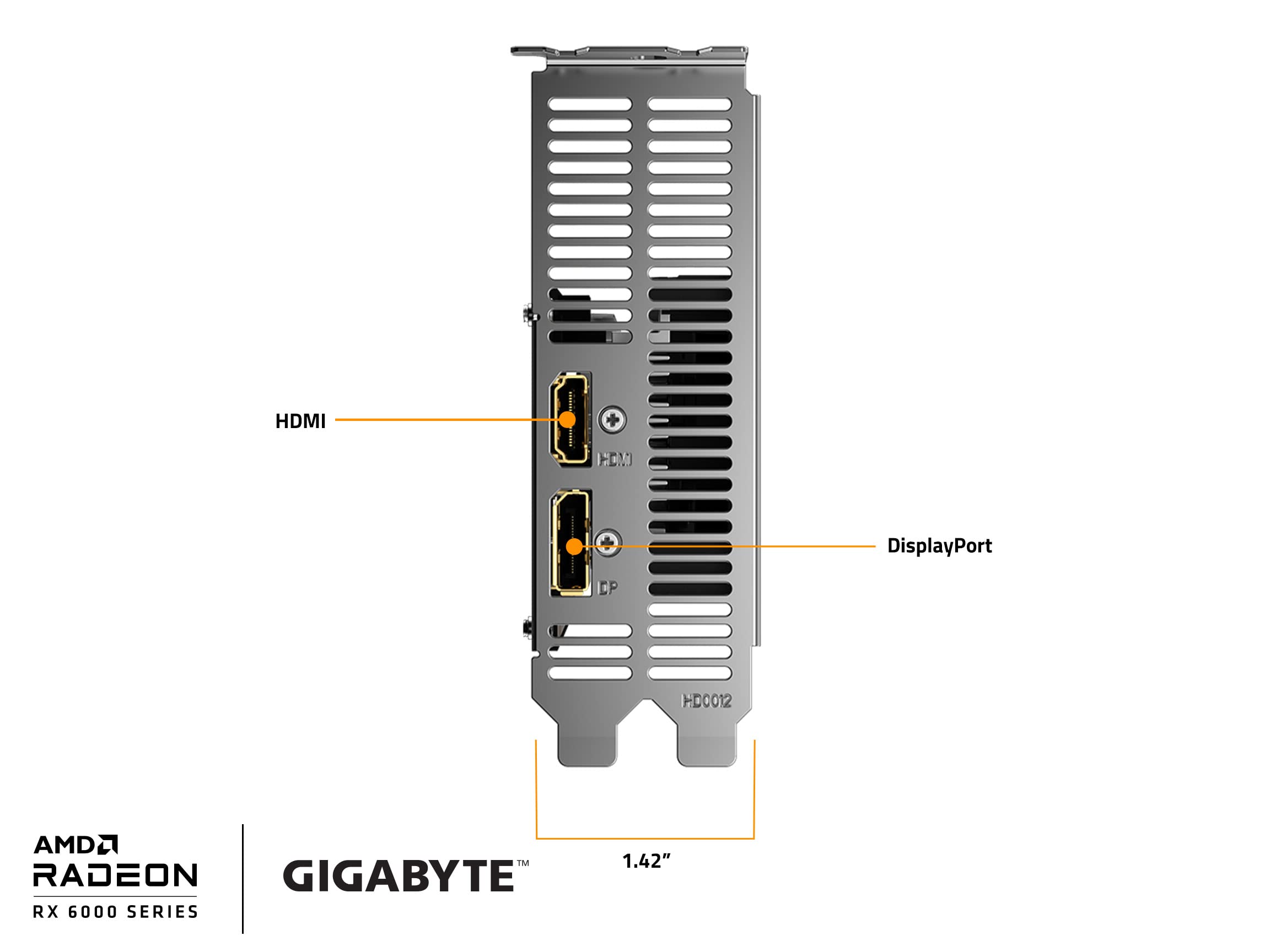 HDMI

HDMI

DisplayPort

DP

HD0012

1.42"

AMD
RADEON
RX 6000 SERIES

GIGABYTE™