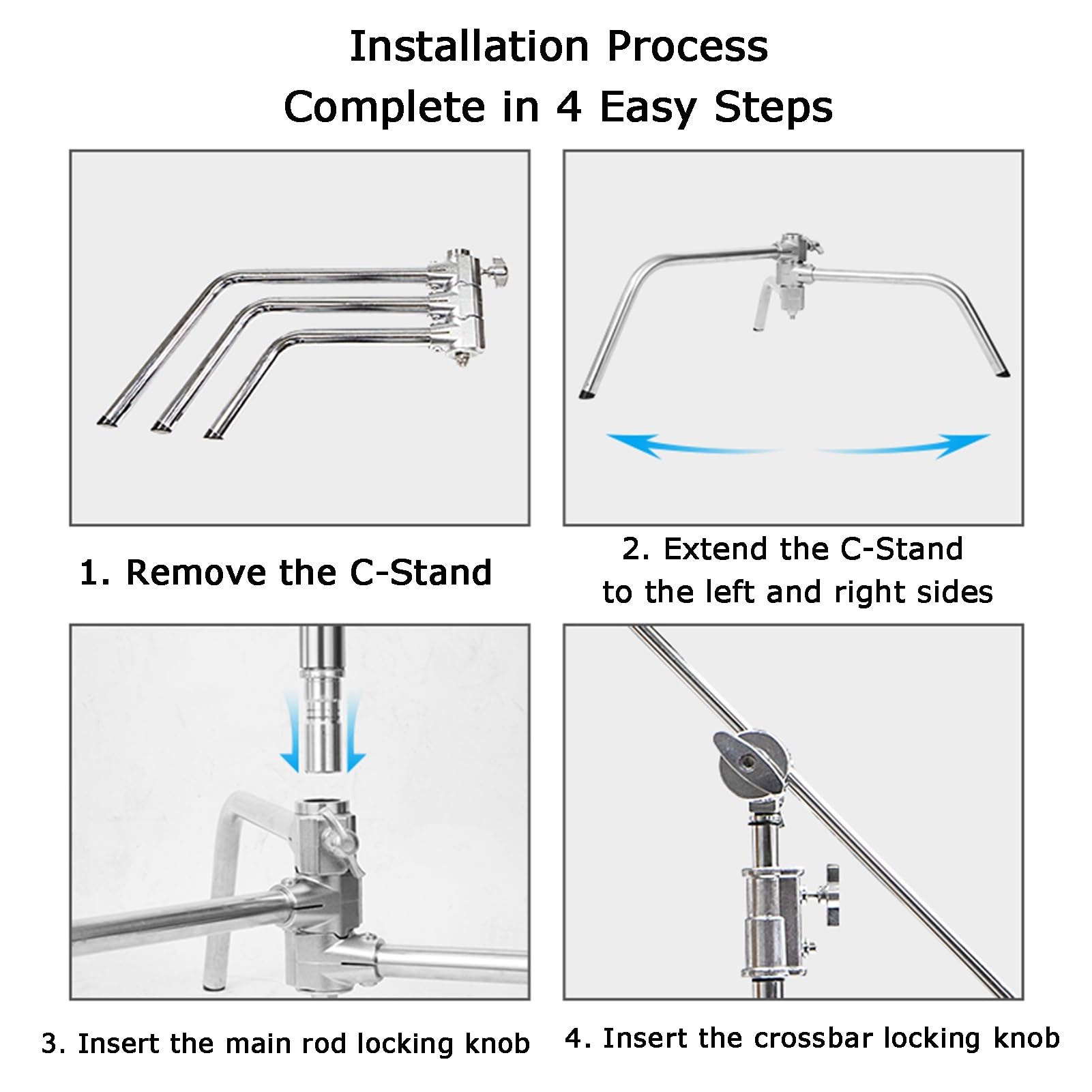 Installation Process
Complete in 4 Easy Steps

1. Remove the C-Stand

2. Extend the C-Stand to the left and right sides

3. Insert the main rod locking knob

4. Insert the crossbar locking knob