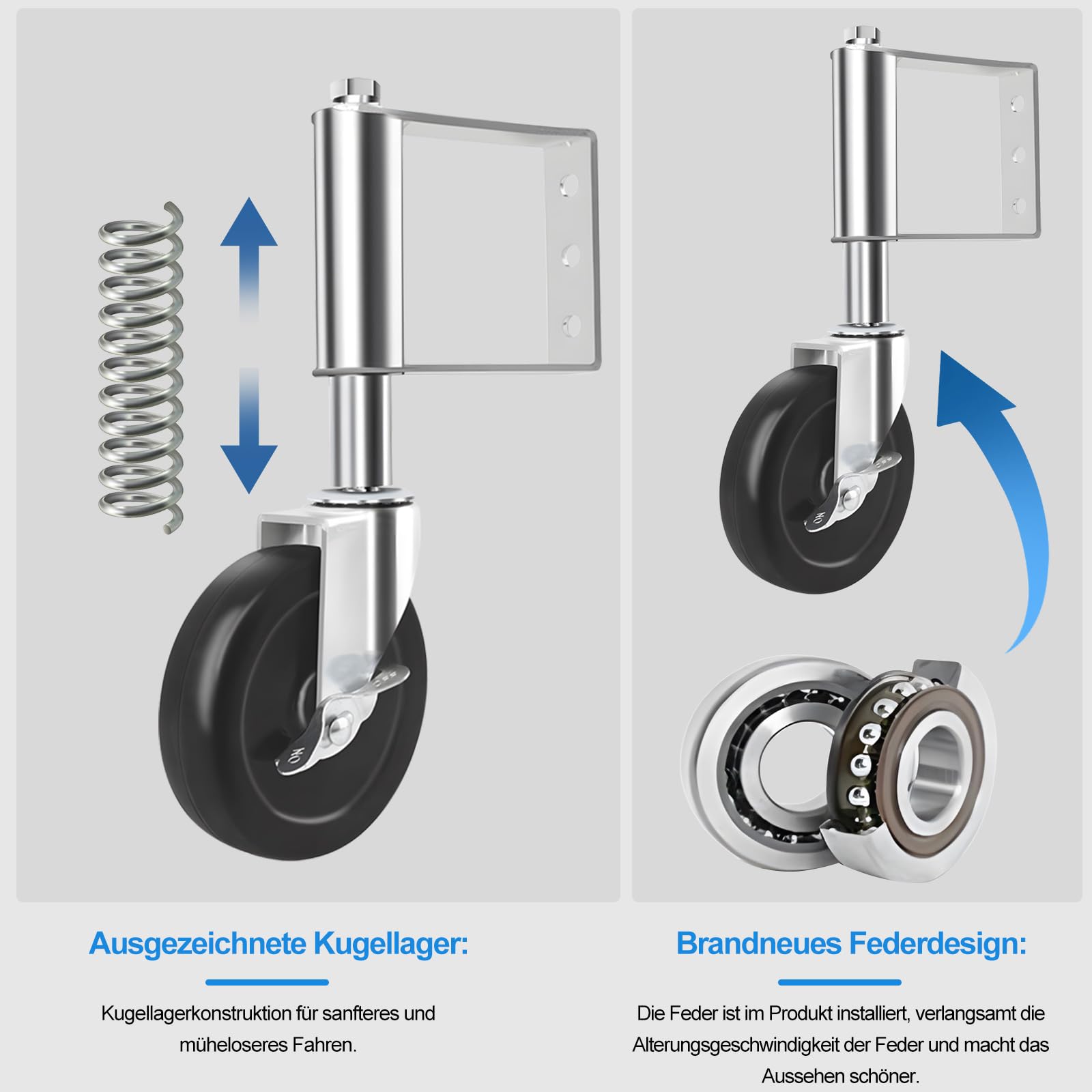 ON

ON

Ausgezeichnete Kugellager:

Kugellagerkonstruktion für sanfteres und müheloseres Fahren.

Brandneues Federdesign:

Die Feder ist im Produkt installiert, verlangsamt die Alterungsgeschwindigkeit der Feder und macht das Aussehen schöner.