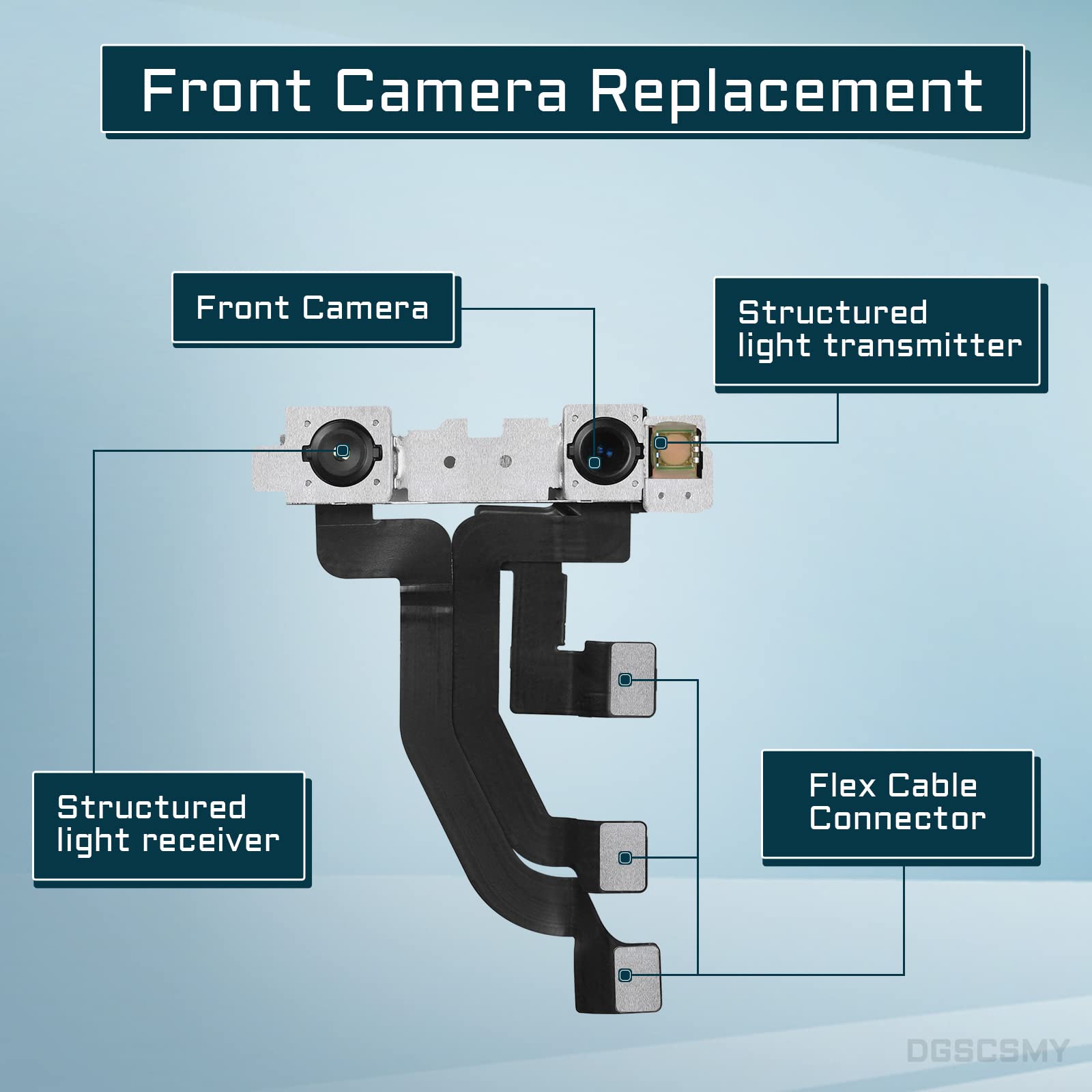 Front Camera Replacement

Front Camera

Structured light transmitter

Structured light receiver

Flex Cable Connector

DGSCSMY